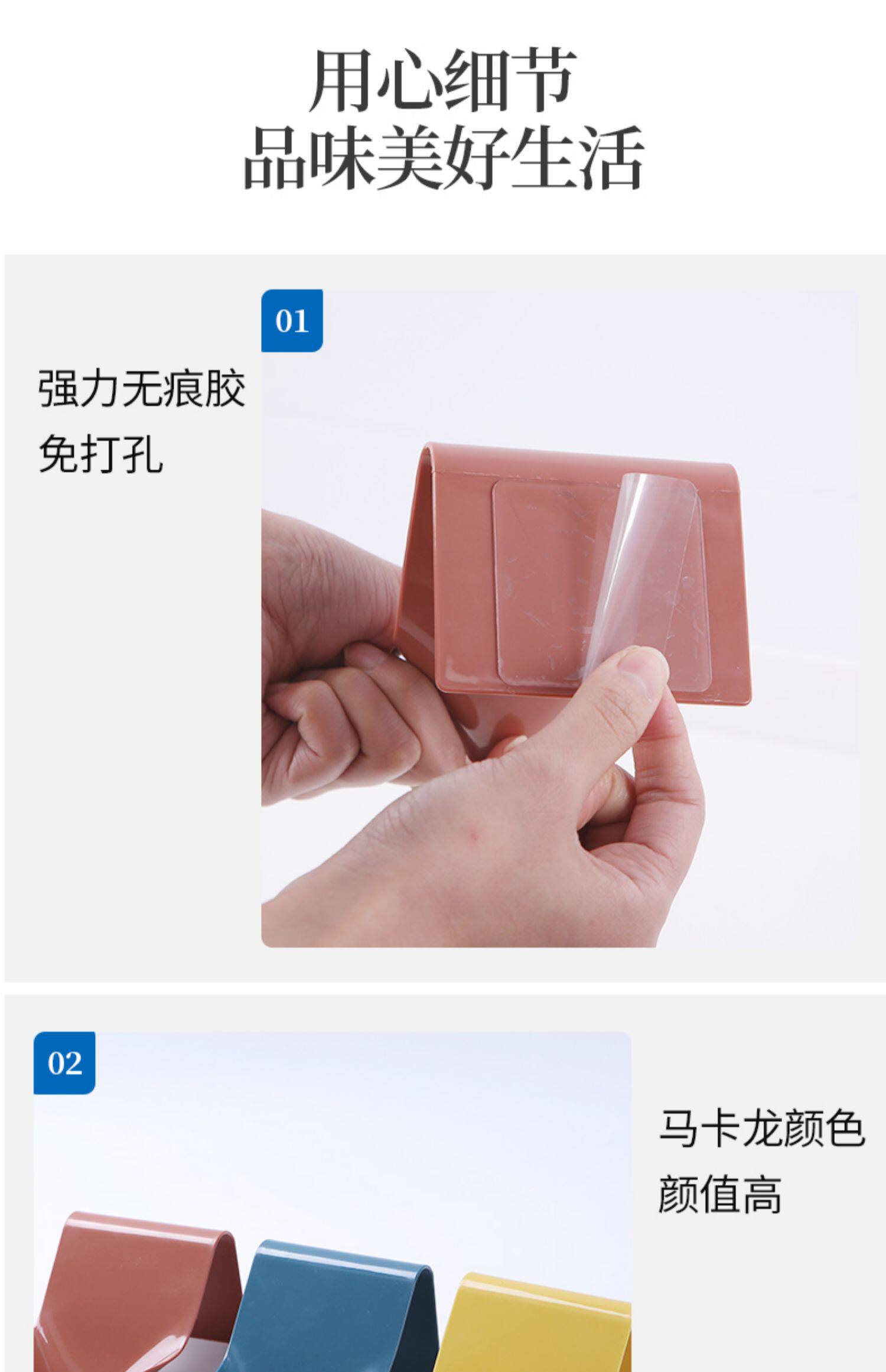 用心细节
品味美好生活

01

强力无痕胶
免打孔

02

马卡龙颜色
颜值高