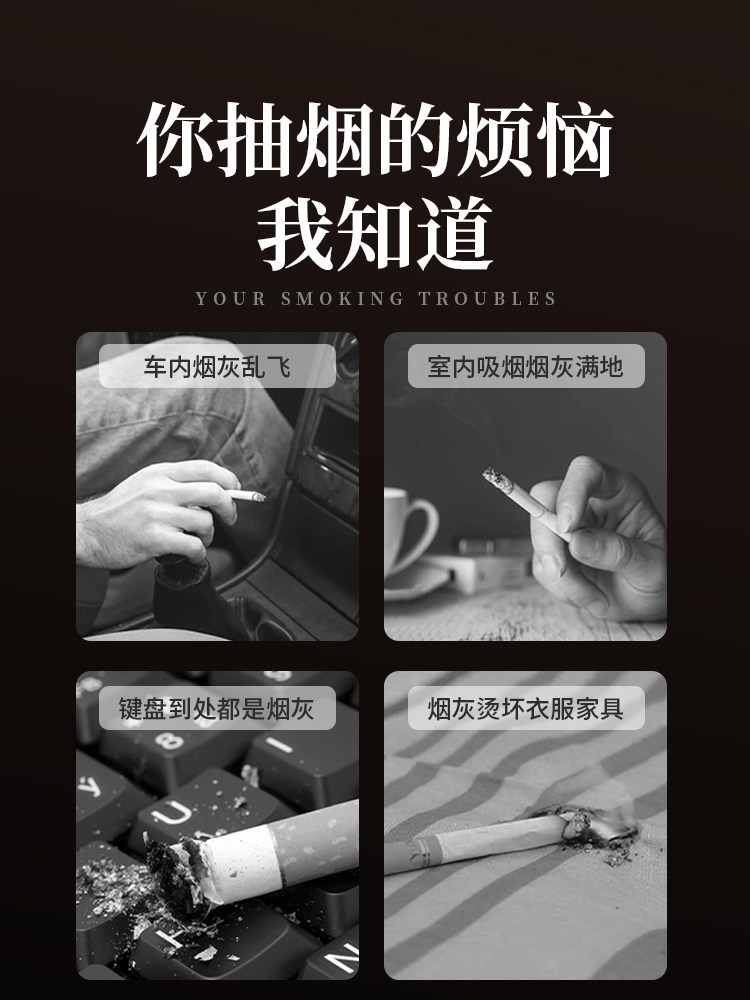 你抽烟的烦恼
我知道

YOUR SMOKING TROUBLES

车内烟灰乱飞

室内吸烟烟灰满地

键盘到处都是烟灰

烟灰烫坏衣服家具