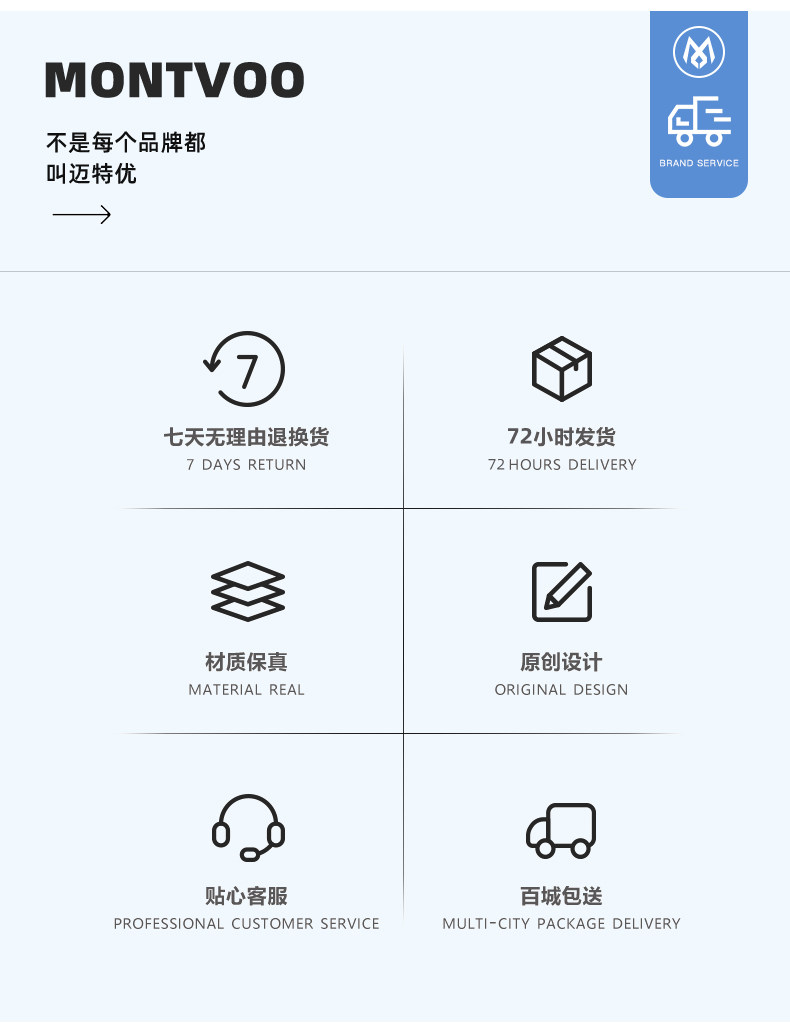 MONTVOO

不是每个品牌都
叫迈特优

BRAND SERVICE

7

七天无理由退换货
7 DAYS RETURN

72小时发货
72 HOURS DELIVERY

材质保真
MATERIAL REAL

原创设计
ORIGINAL DESIGN

贴心客服
PROFESSIONAL CUSTOMER SERVICE

百城包送
MULTI-CITY PACKAGE DELIVERY