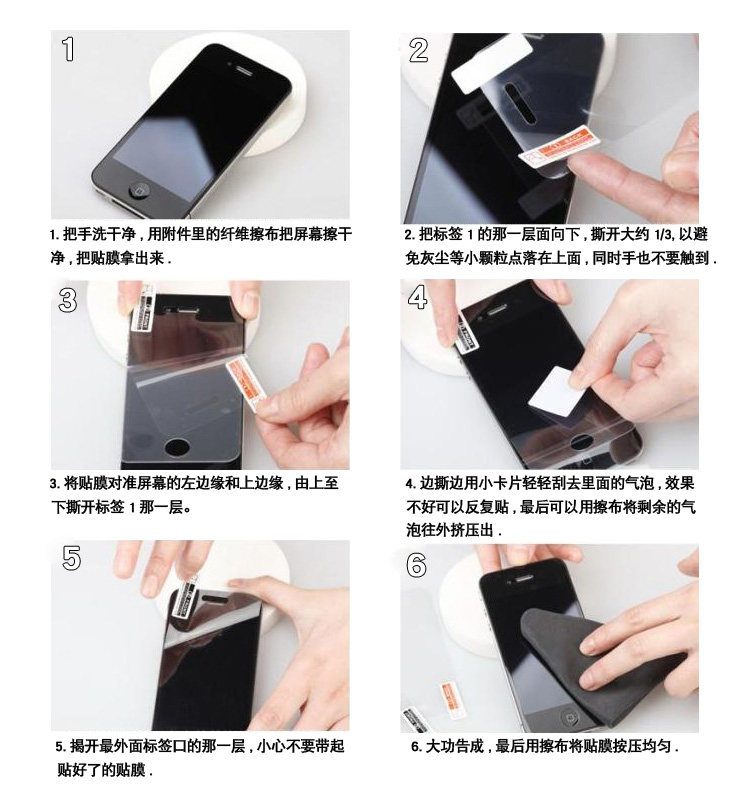 1

1. 把手洗干净，用附件里的纤维擦布把屏幕擦干净，把贴膜拿出来.

2

2. 把标签 1 的那一层面向下，撕开大约 1/3, 以避免灰尘等小颗粒点落在上面，同时手也不要触到.

3

3. 将贴膜对准屏幕的左边缘和上边缘，由上至下撕开标签 1 那一层。

4

4. 边撕边用小卡片轻轻刮去里面的气泡，效果不好可以反复贴，最后可以用擦布将剩余的气泡往外挤压出.

5

5. 揭开最外面标签口的那一层，小心不要带起贴好了的贴膜.

6

6. 大功告成，最后用擦布将贴膜按压均匀.