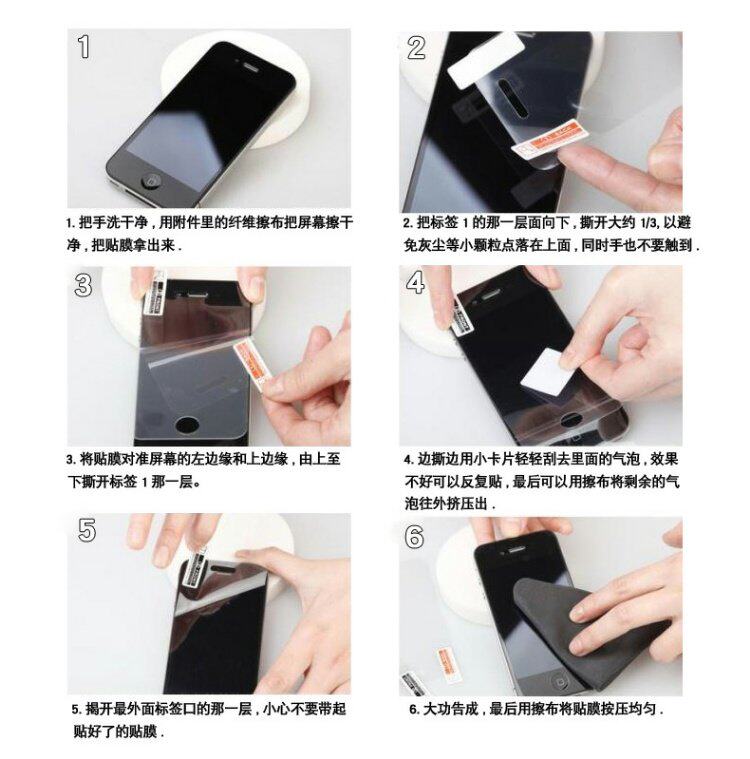 1

1. 把手洗干净，用附件里的纤维擦布把屏幕擦干净，把贴膜拿出来．

2

2. 把标签 1 的那一层面向下，撕开大约 1/3, 以避免灰尘等小颗粒点落在上面，同时手也不要触到．

3

3. 将贴膜对准屏幕的左边缘和上边缘，由上至下撕开标签 1 那一层。

4

4. 边撕边用小卡片轻轻刮去里面的气泡，效果不好可以反复贴，最后可以用擦布将剩余的气泡往外挤压出．

5

5. 揭开最外面标签口的那一层，小心不要带起贴好了的贴膜．

6

6. 大功告成，最后用擦布将贴膜按压均匀．