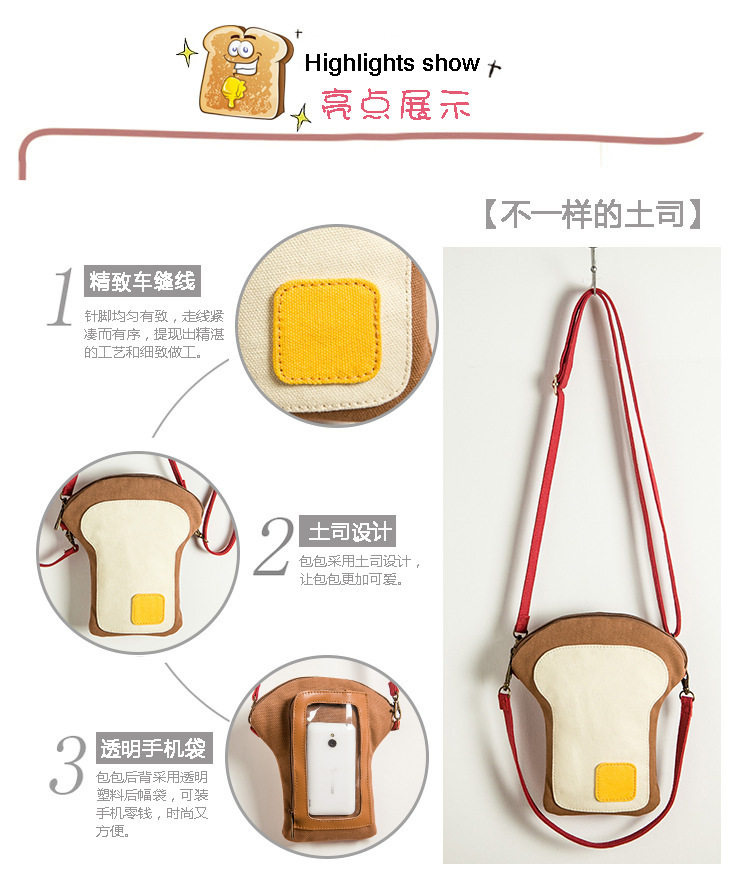 Highlights show
亮点展示

【不一样的土司】

1 精致车缝线
针脚均匀有致，走线紧凑而有序，提现出精湛的工艺和细致做工。

2 土司设计
包包采用土司设计，让包包更加可爱。

3 透明手机袋
包包后背采用透明塑料后幅袋，可装手机零钱，时尚又方便。