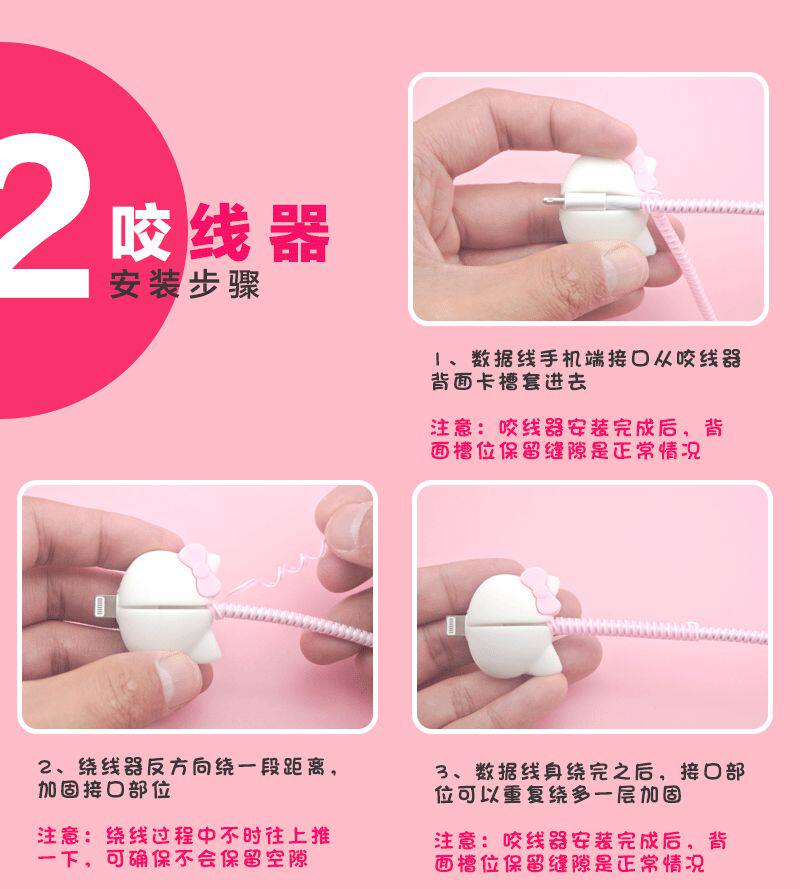 2 咬线器
安装步骤

1、数据线手机端接口从咬线器背面卡槽套进去

注意：咬线器安装完成后，背面槽位保留缝隙是正常情况

2、绕线器反方向绕一段距离，加固接口部位

注意：绕线过程中不时往上推一下，可确保不会保留空隙

3、数据线身绕完之后，接口部位可以重复绕多一层加固

注意：咬线器安装完成后，背面槽位保留缝隙是正常情况