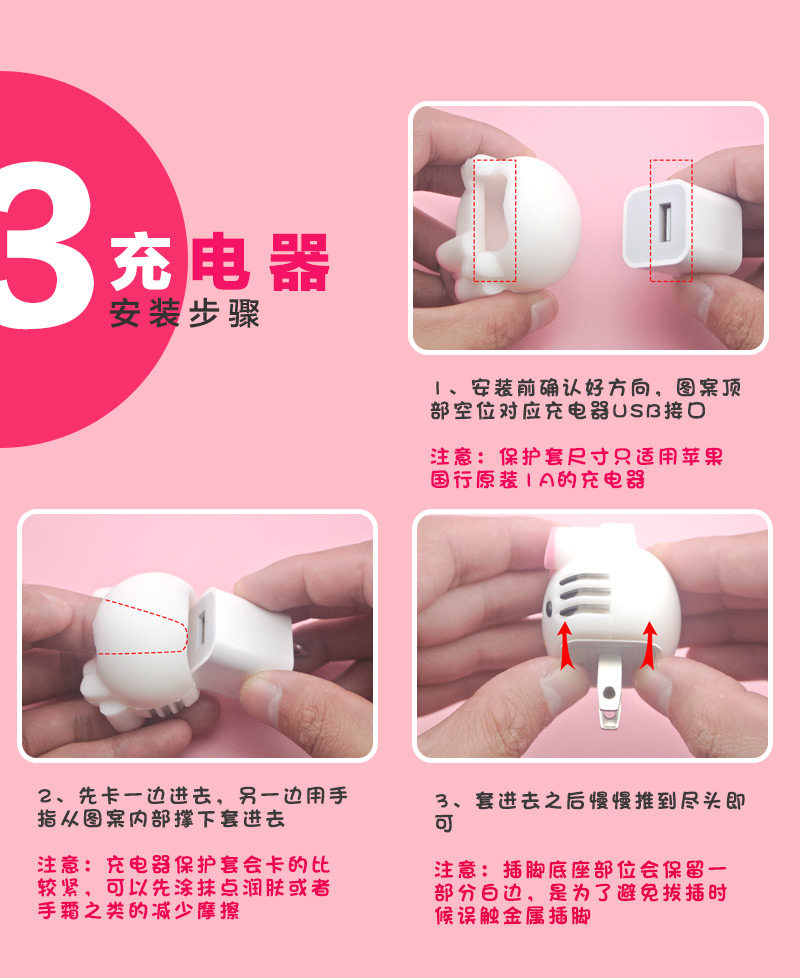 3 充电器
安装步骤

1、安装前确认好方向，图案顶部空位对应充电器USB接口

注意：保护套尺寸只适用苹果国行原装1A的充电器

2、先卡一边进去，另一边用手指从图案内部撑下套进去

注意：充电器保护套会卡的比较紧，可以先涂抹点润肤或者手霜之类的减少摩擦

3、套进去之后慢慢推到尽头即可

注意：插脚底座部位会保留一部分白边，是为了避免拔插时候误触金属插脚