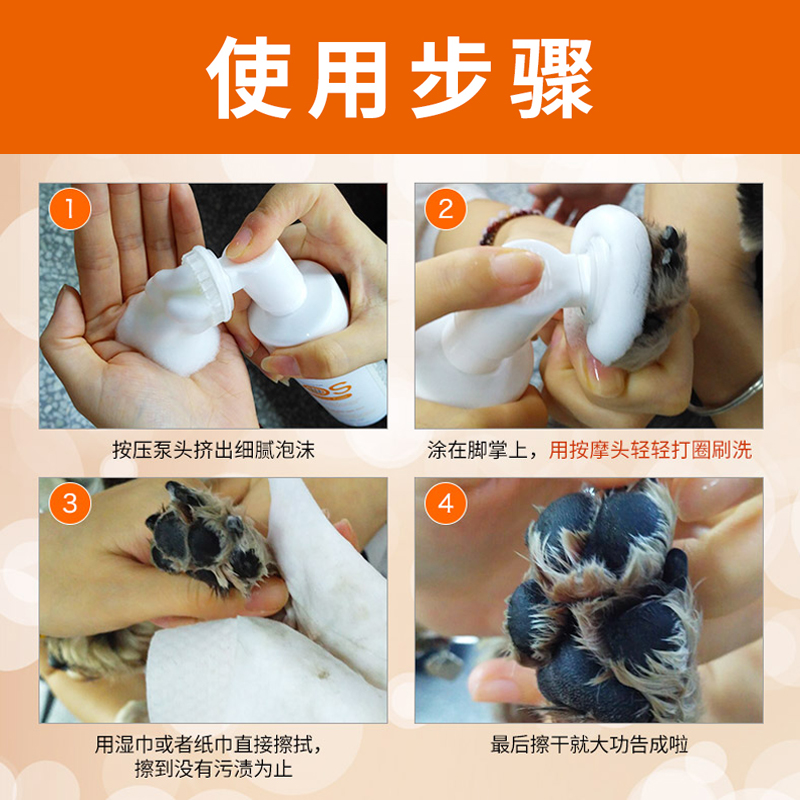 使用步骤

1

按压泵头挤出细腻泡沫

2

涂在脚掌上，用按摩头轻轻打圈刷洗

3

用湿巾或者纸巾直接擦拭，擦到没有污渍为止

4

最后擦干就大功告成啦