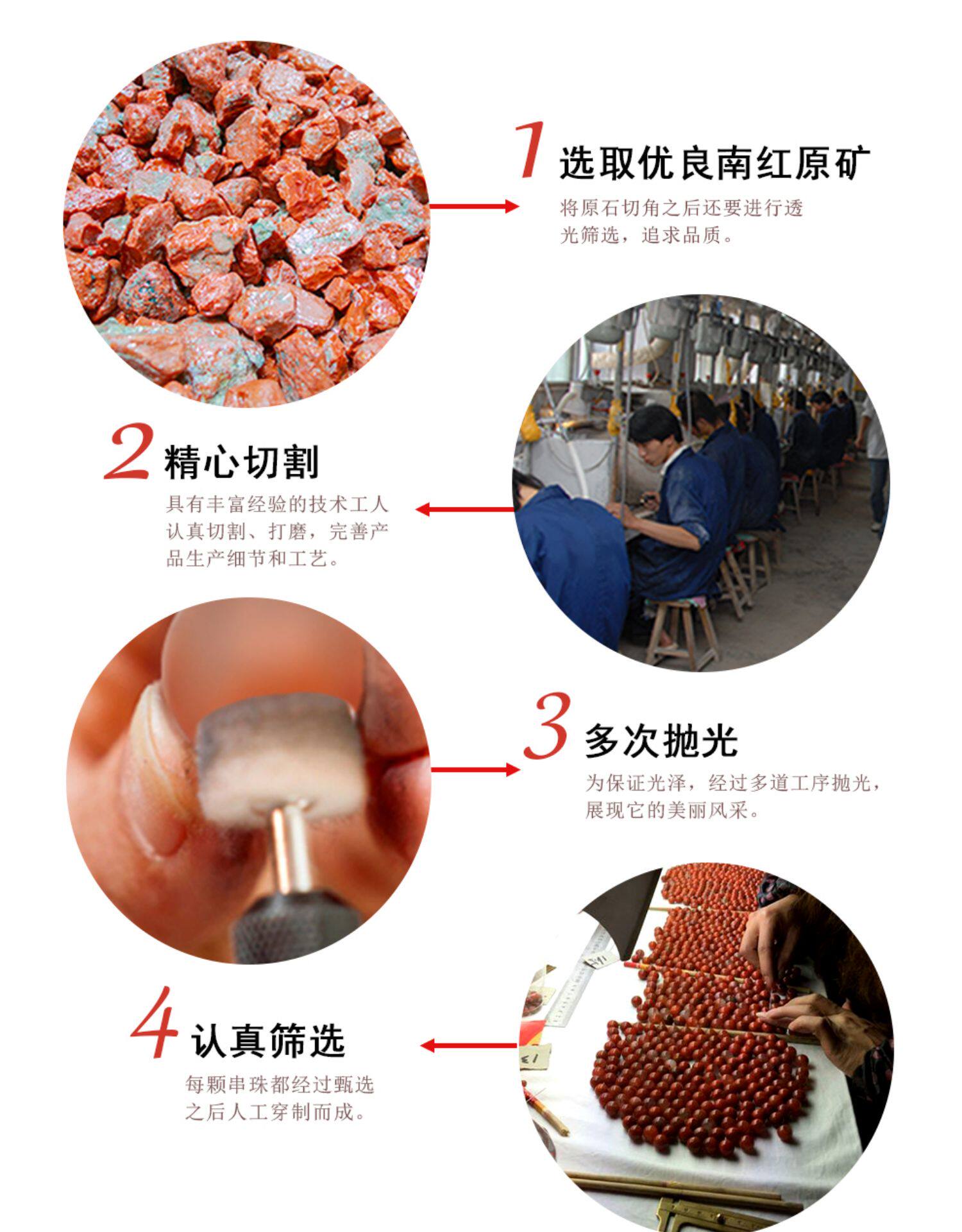 1 选取优良南红原矿

将原石切角之后还要进行透光筛选，追求品质。

2 精心切割

具有丰富经验的技术工人认真切割、打磨，完善产品生产细节和工艺。

3 多次抛光

为保证光泽，经过多道工序抛光，展现它的美丽风采。

4 认真筛选

每颗串珠都经过甄选之后人工穿制而成。