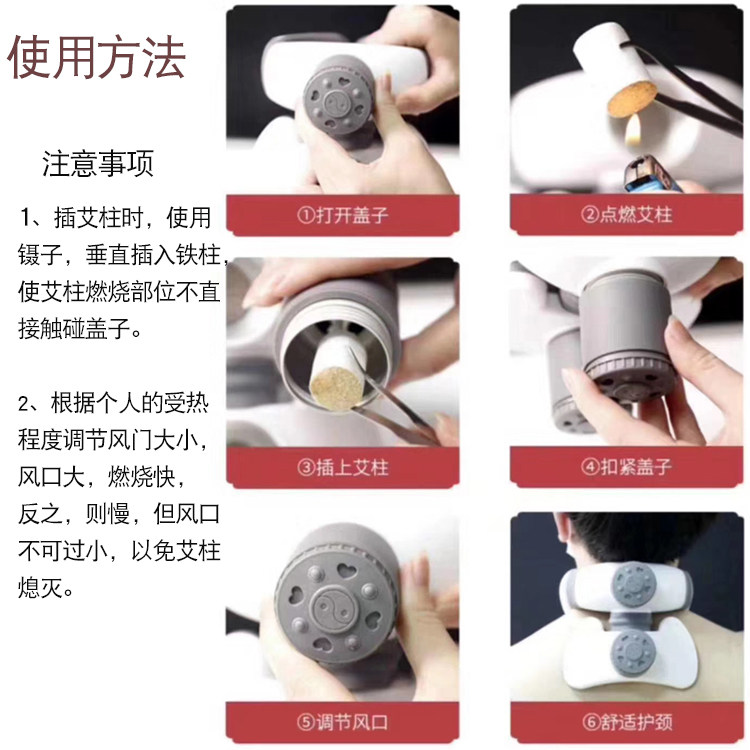 使用方法

注意事项

1、插艾柱时，使用镊子，垂直插入铁柱，使艾柱燃烧部位不直接触碰盖子。

2、根据个人的受热程度调节风门大小，风口大，燃烧快，反之，则慢，但风口不可过小，以免艾柱熄灭。

①打开盖子

②点燃艾柱

③插上艾柱

④扣紧盖子

⑤调节风口

⑥舒适护颈