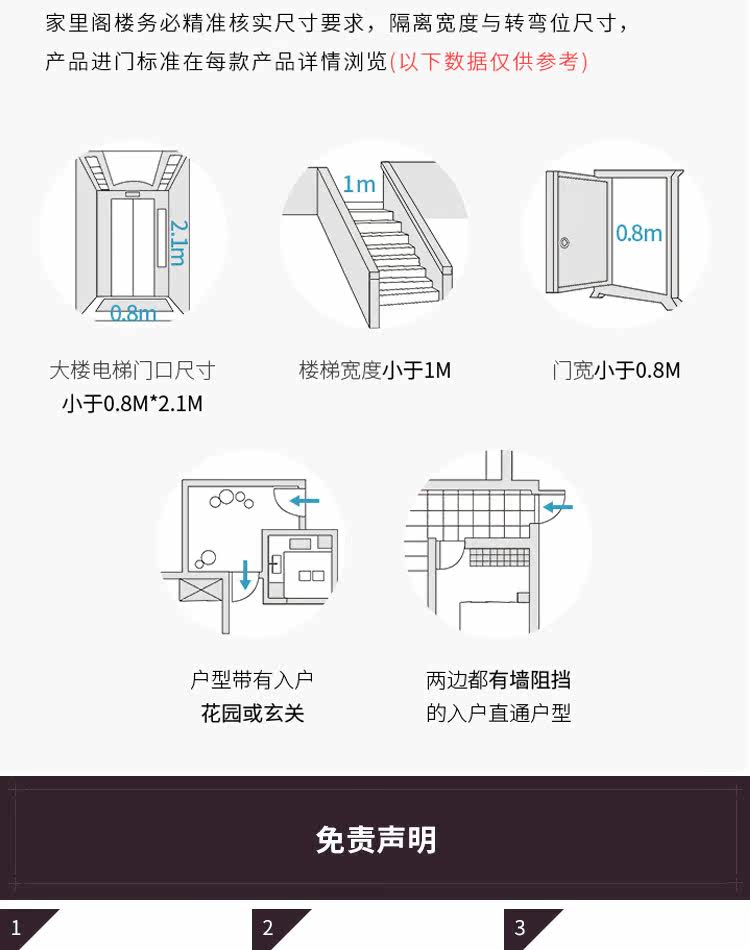 家里阁楼务必精准核实尺寸要求，隔离宽度与转弯位尺寸，产品进门标准在每款产品详情浏览(以下数据仅供参考)

2.1m
0.8m
大楼电梯门口尺寸
小于0.8M*2.1M

1m
楼梯宽度小于1M

0.8m
门宽小于0.8M

户型带有入户
花园或玄关

两边都有墙阻挡
的入户直通户型

免责声明

1

2

3