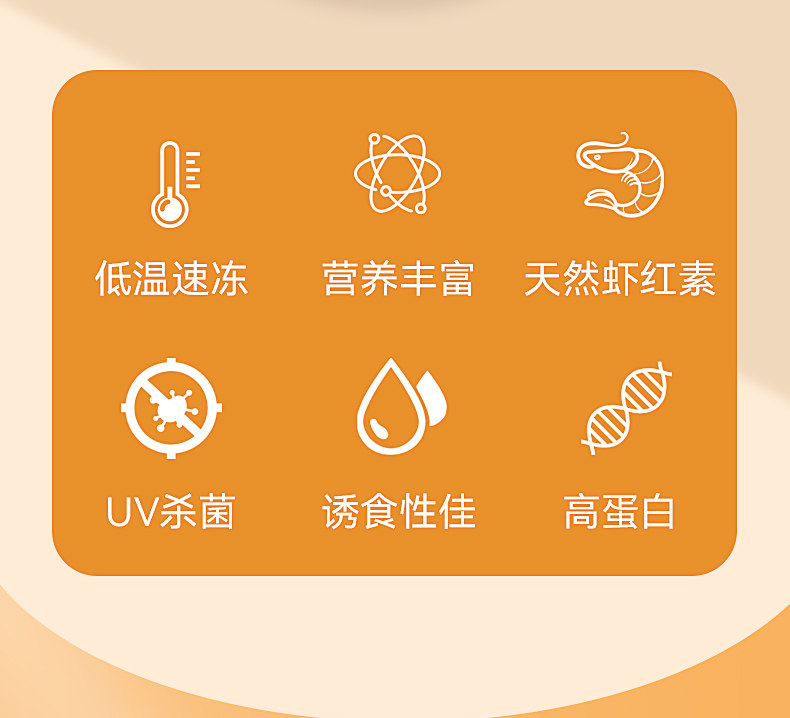 低温速冻  营养丰富  天然虾红素

UV杀菌  诱食性佳  高蛋白