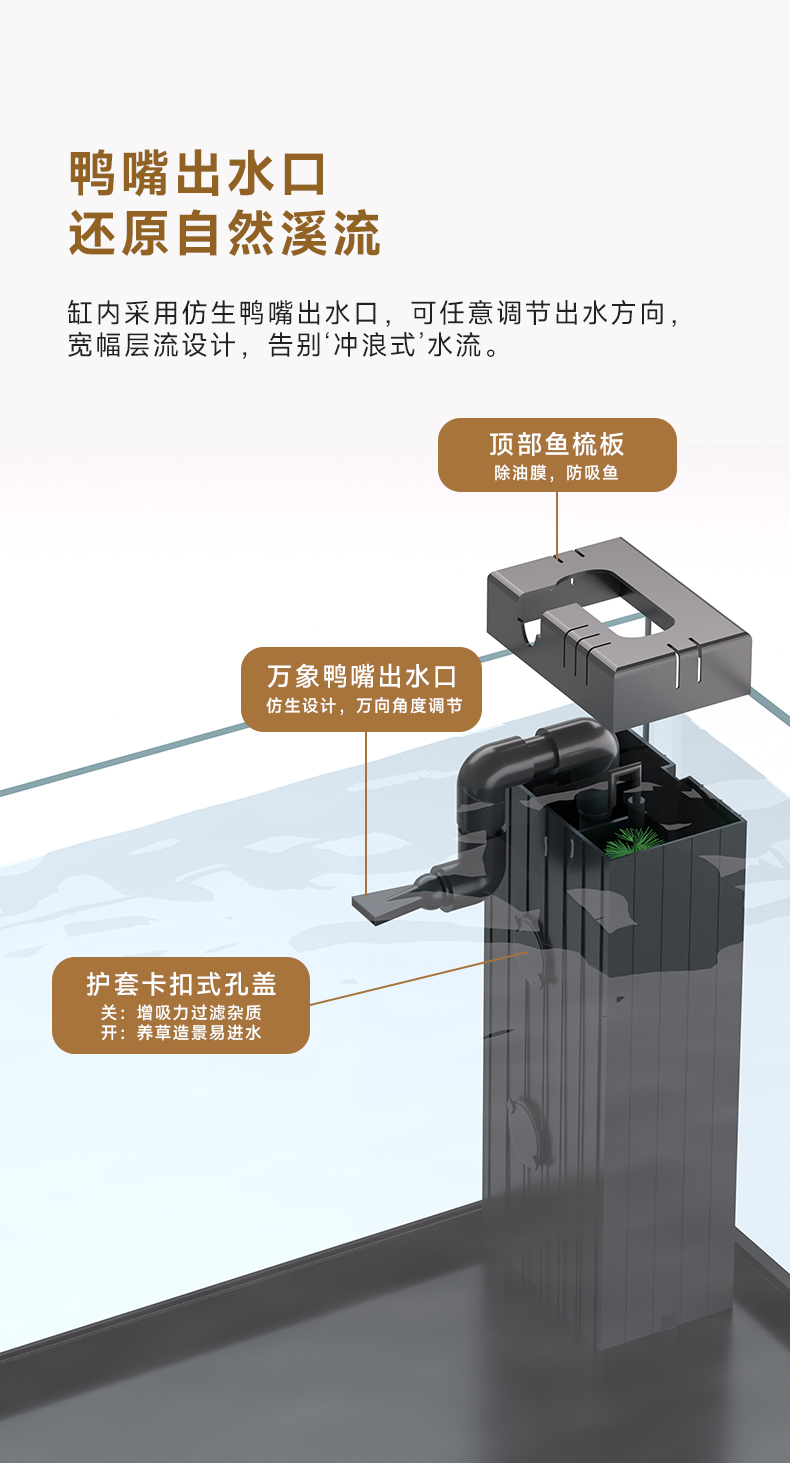 鸭嘴出水口
还原自然溪流

缸内采用仿生鸭嘴出水口，可任意调节出水方向，宽幅层流设计，告别‘冲浪式’水流。

顶部鱼梳板
除油膜，防吸鱼

万象鸭嘴出水口
仿生设计，万向角度调节

护套卡扣式孔盖
关：增吸力过滤杂质
开：养草造景易进水