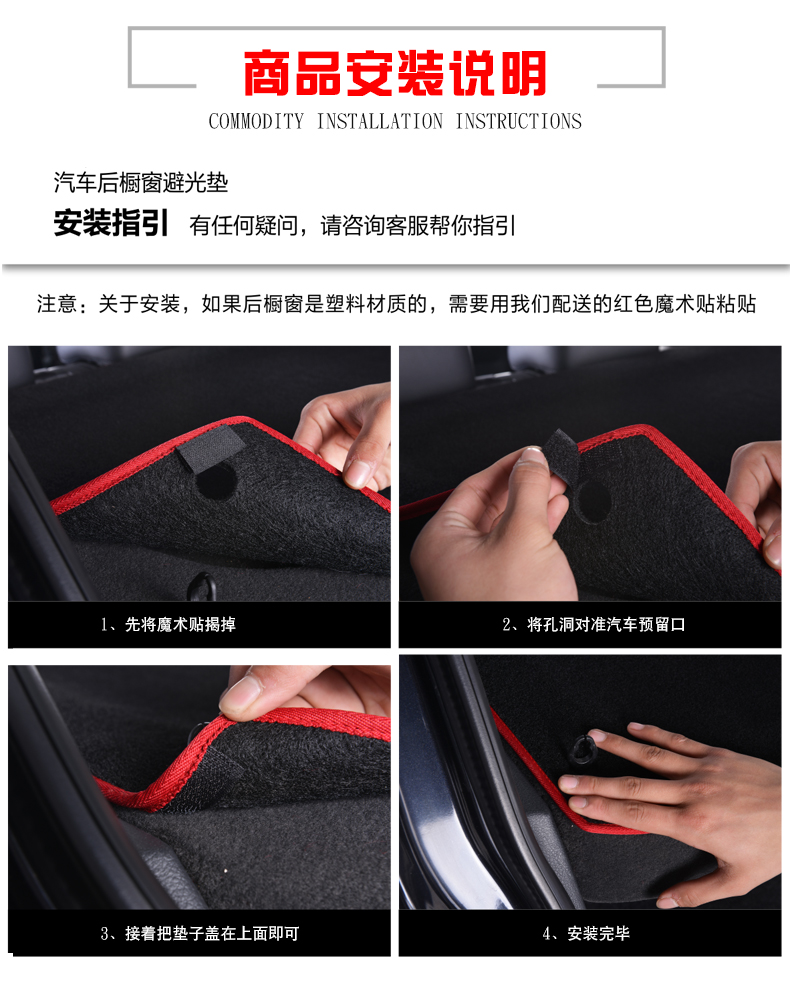 商品安装说明
COMMODITY INSTALLATION INSTRUCTIONS

汽车后橱窗避光垫
安装指引 有任何疑问，请咨询客服帮你指引

注意：关于安装，如果后橱窗是塑料材质的，需要用我们配送的红色魔术贴粘贴

1、先将魔术贴揭掉

2、将孔洞对准汽车预留口

3、接着把垫子盖在上面即可

4、安装完毕