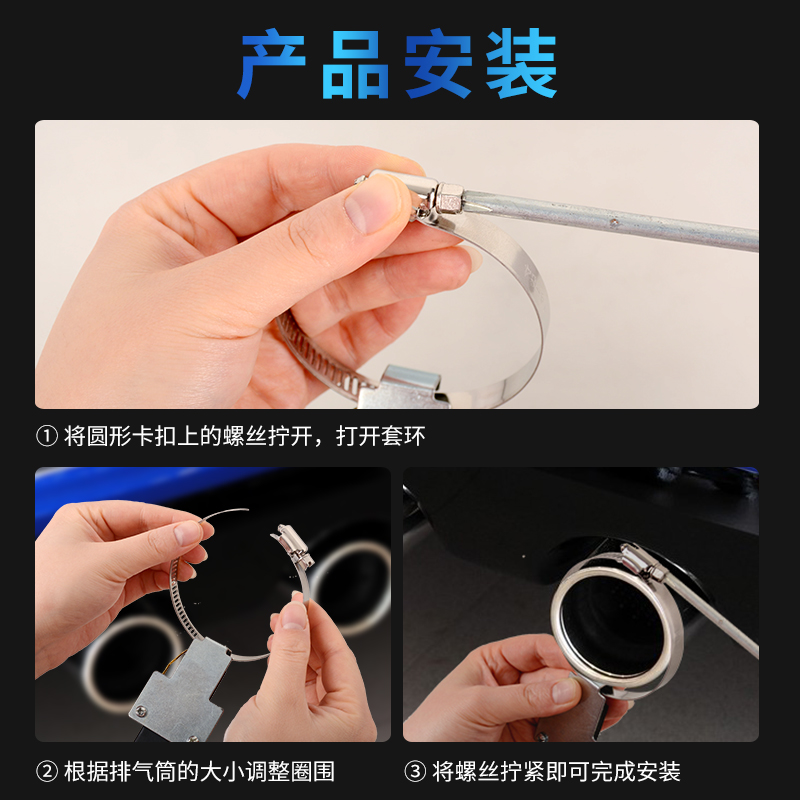 产品安装

① 将圆形卡扣上的螺丝拧开，打开套环

② 根据排气筒的大小调整圈围

③ 将螺丝拧紧即可完成安装