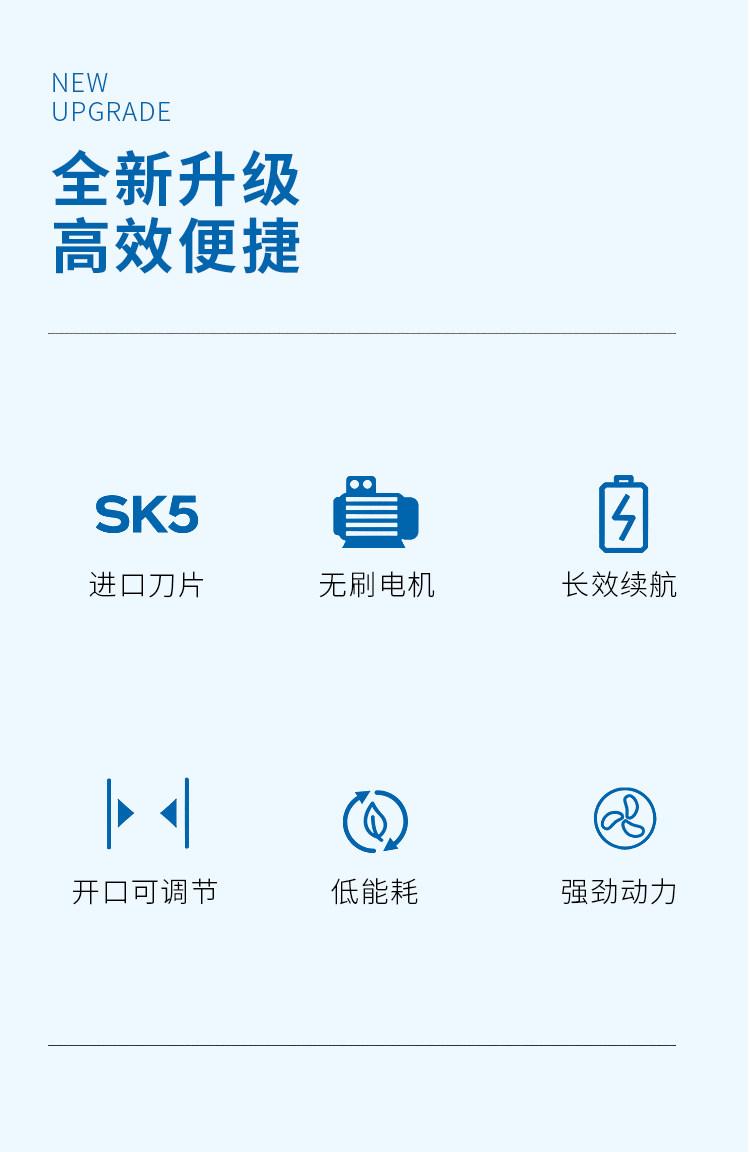 NEW
UPGRADE

全新升级
高效便捷

SK5

进口刀片

无刷电机

长效续航

开口可调节

低能耗

强劲动力