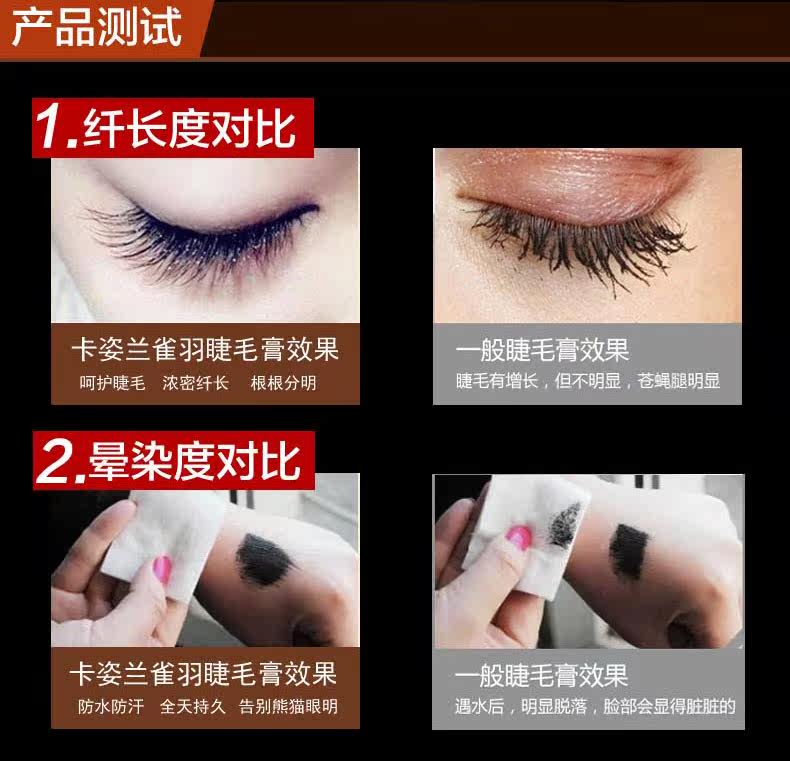 产品测试

1.纤长度对比

卡姿兰雀羽睫毛膏效果
呵护睫毛　浓密纤长　根根分明

一般睫毛膏效果
睫毛有增长，但不明显，苍蝇腿明显

2.晕染度对比

卡姿兰雀羽睫毛膏效果
防水防汗　全天持久　告别熊猫眼明

一般睫毛膏效果
遇水后，明显脱落，脸部会显得脏脏的