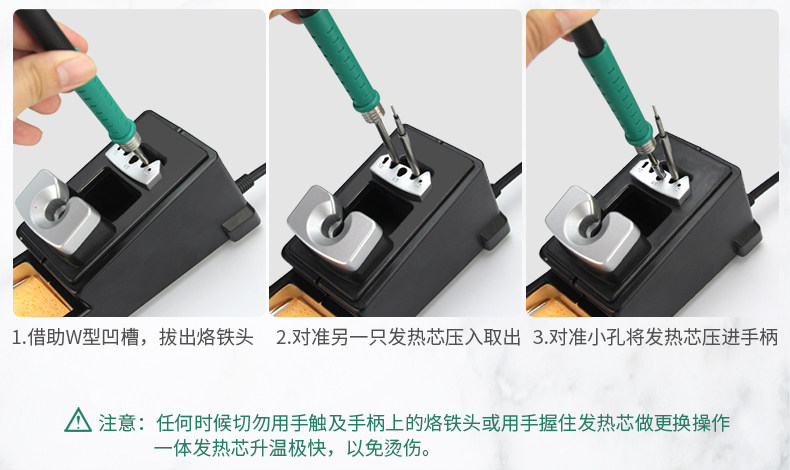 1.借助W型凹槽，拔出烙铁头

2.对准另一只发热芯压入取出

3.对准小孔将发热芯压进手柄

注意：任何时候切勿用手触及手柄上的烙铁头或用手握住发热芯做更换操作
一体发热芯升温极快，以免烫伤。