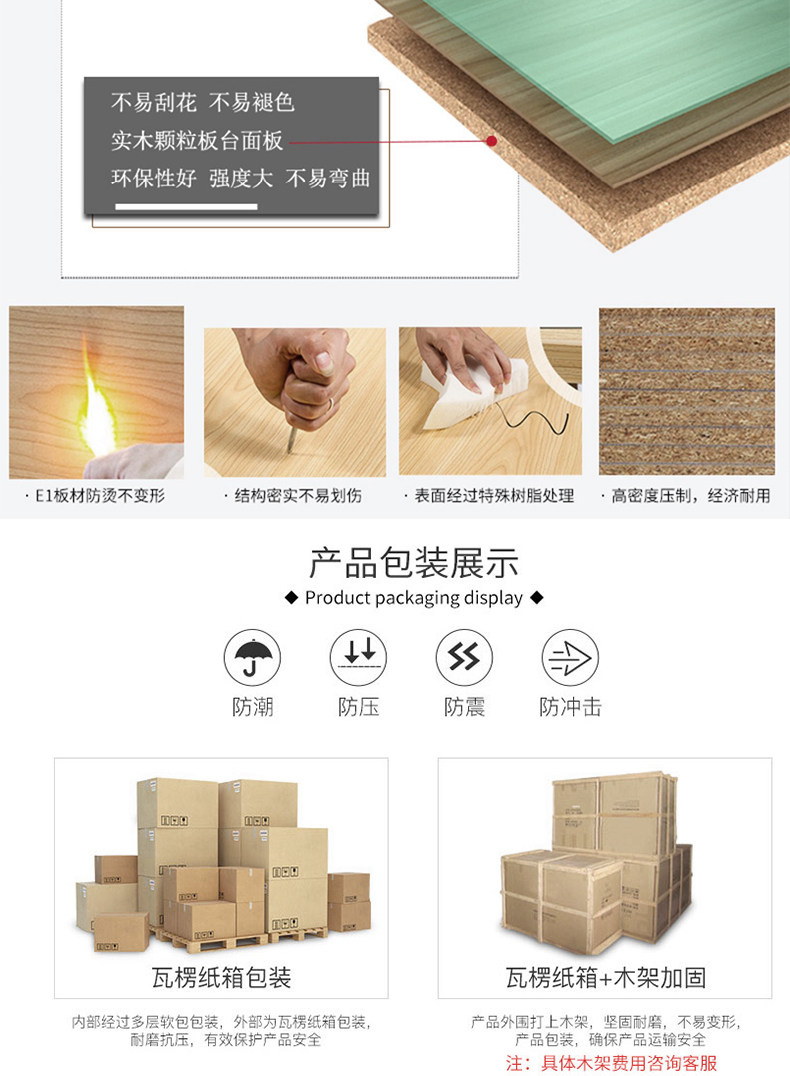 不易刮花 不易褪色
实木颗粒板台面板
环保性好 强度大 不易弯曲

· E1板材防烫不变形
· 结构密实不易划伤
· 表面经过特殊树脂处理
· 高密度压制，经济耐用

产品包装展示
◆ Product packaging display ◆

防潮
防压
防震
防冲击

瓦楞纸箱包装
内部经过多层软包包装，外部为瓦楞纸箱包装，耐磨抗压，有效保护产品安全

瓦楞纸箱+木架加固
产品外围打上木架，坚固耐磨，不易变形，产品包装，确保产品运输安全
注：具体木架费用咨询客服