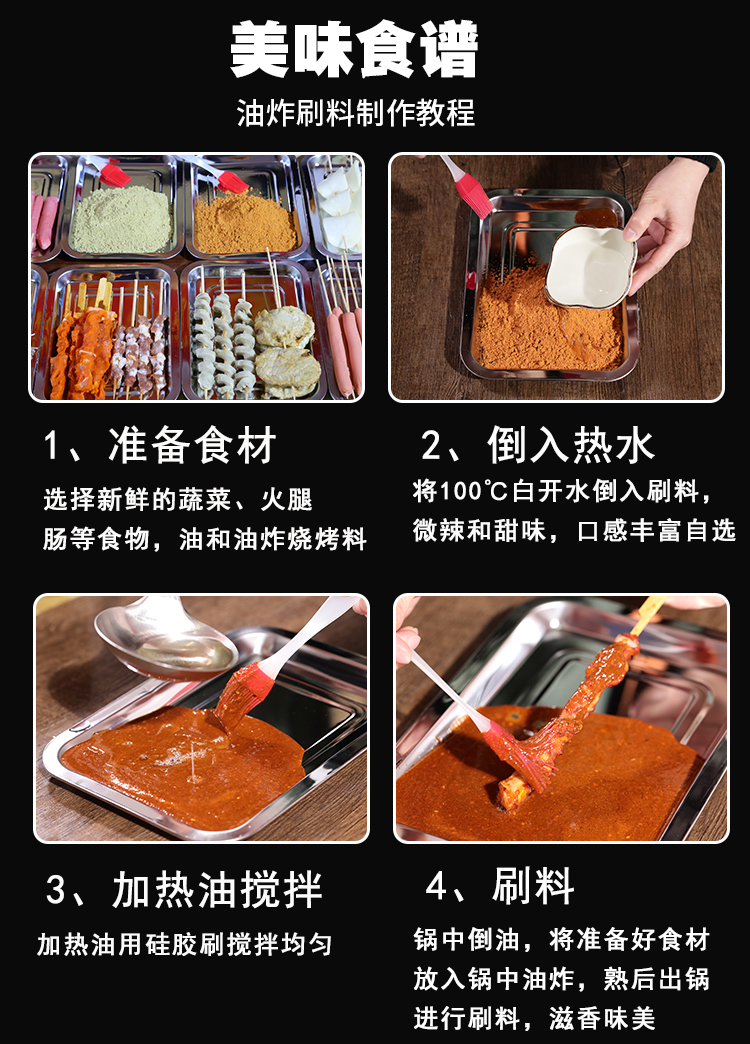 美味食谱

油炸刷料制作教程

1、准备食材

选择新鲜的蔬菜、火腿肠等食物，油和油炸烧烤料

2、倒入热水

将100℃白开水倒入刷料，微辣和甜味，口感丰富自选

3、加热油搅拌

加热油用硅胶刷搅拌均匀

4、刷料

锅中倒油，将准备好食材放入锅中油炸，熟后出锅进行刷料，滋香味美