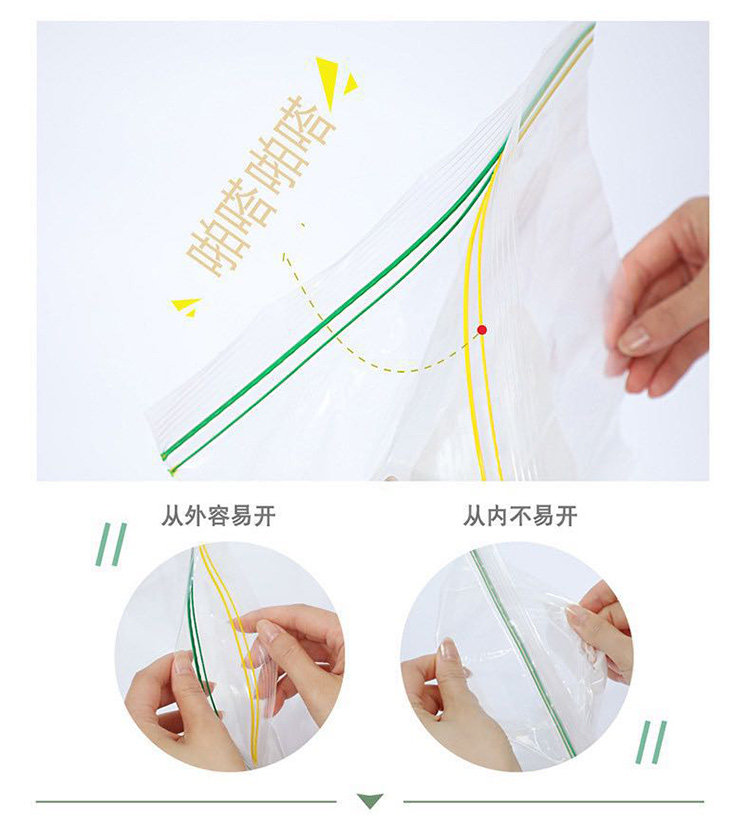 啪嗒啪嗒

从外容易开

从内不易开