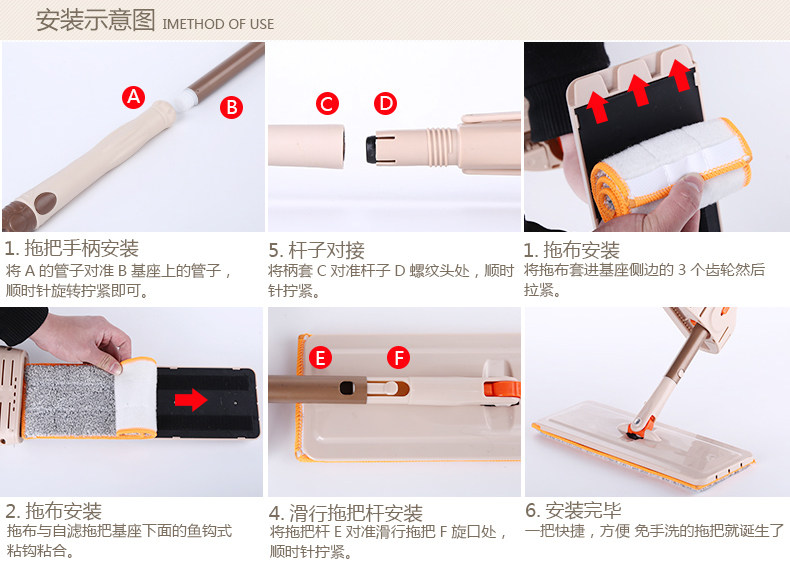 安装示意图 IMETHOD OF USE

A B

1. 拖把手柄安装
将 A 的管子对准 B 基座上的管子，顺时针旋转拧紧即可。

C D

5. 杆子对接
将柄套 C 对准杆子 D 螺纹头处，顺时针拧紧。

1. 拖布安装
将拖布套进基座侧边的 3 个齿轮然后拉紧。

2. 拖布安装
拖布与自滤拖把基座下面的鱼钩式粘钩粘合。

E F

4. 滑行拖把杆安装
将拖把杆 E 对准滑行拖把 F 旋口处，顺时针拧紧。

6. 安装完毕
一把快捷，方便 免手洗的拖把就诞生了