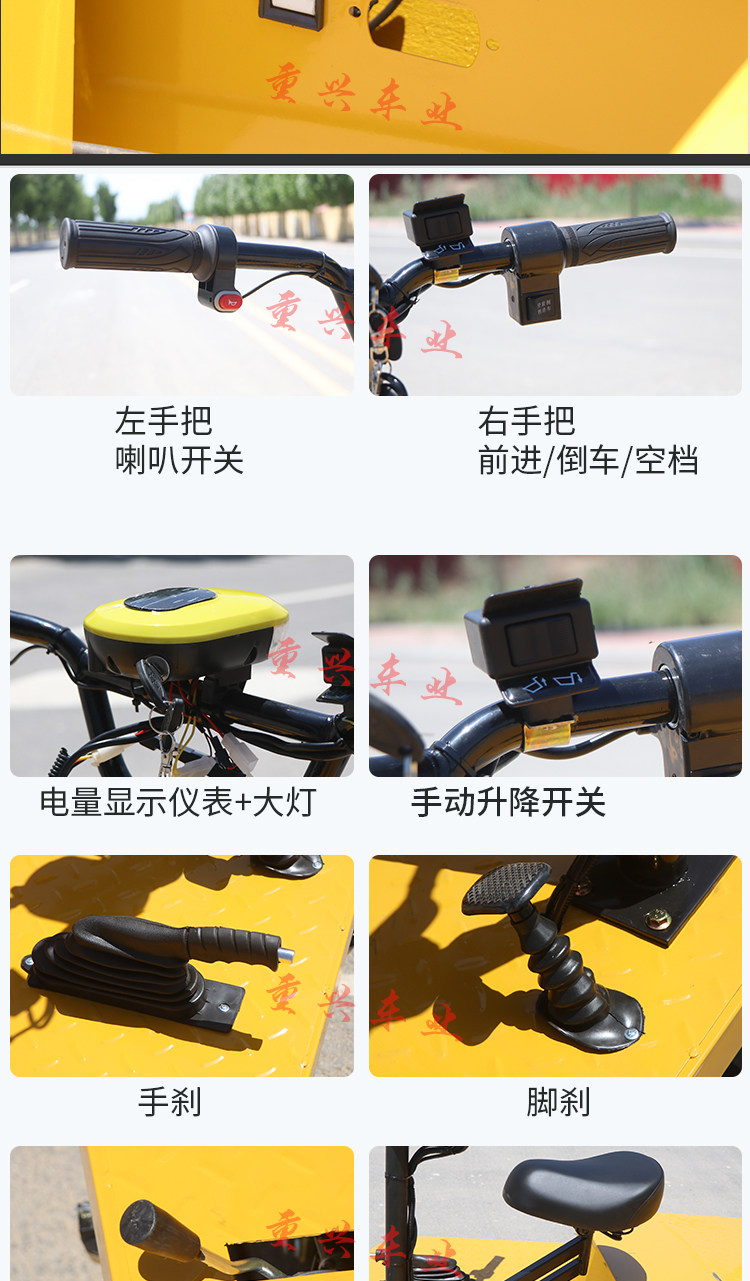 重兴车业

重兴车业

左手把
喇叭开关

右手把
前进/倒车/空档

重兴车业

电量显示仪表+大灯

手动升降开关

重兴车业

手刹

脚刹

重兴车业