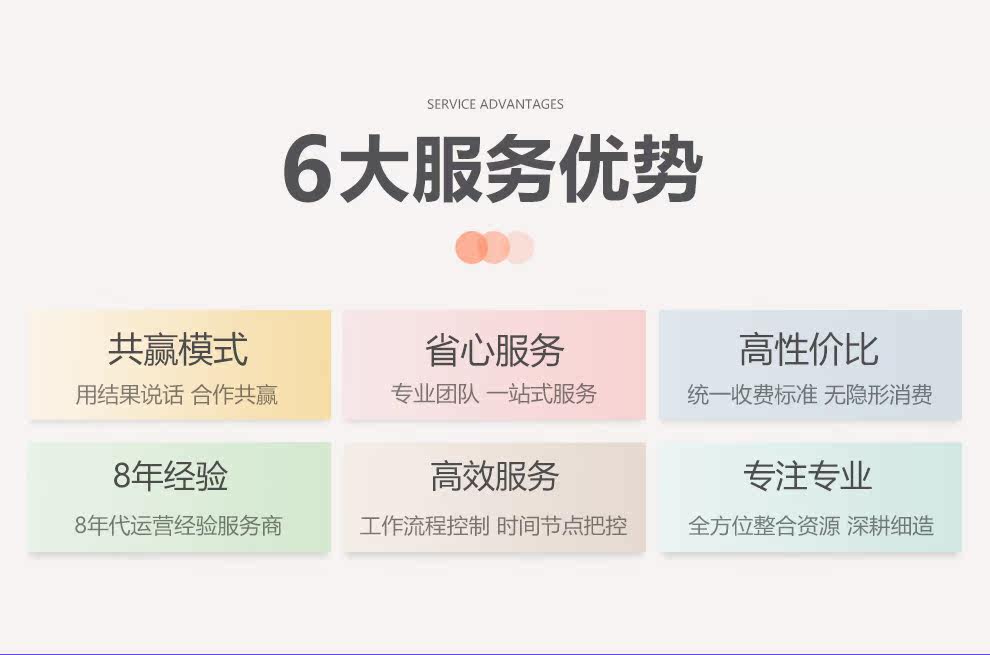 SERVICE ADVANTAGES

6大服务优势

共赢模式
用结果说话 合作共赢

省心服务
专业团队 一站式服务

高性价比
统一收费标准 无隐形消费

8年经验
8年代运营经验服务商

高效服务
工作流程控制 时间节点把控

专注专业
全方位整合资源 深耕细造