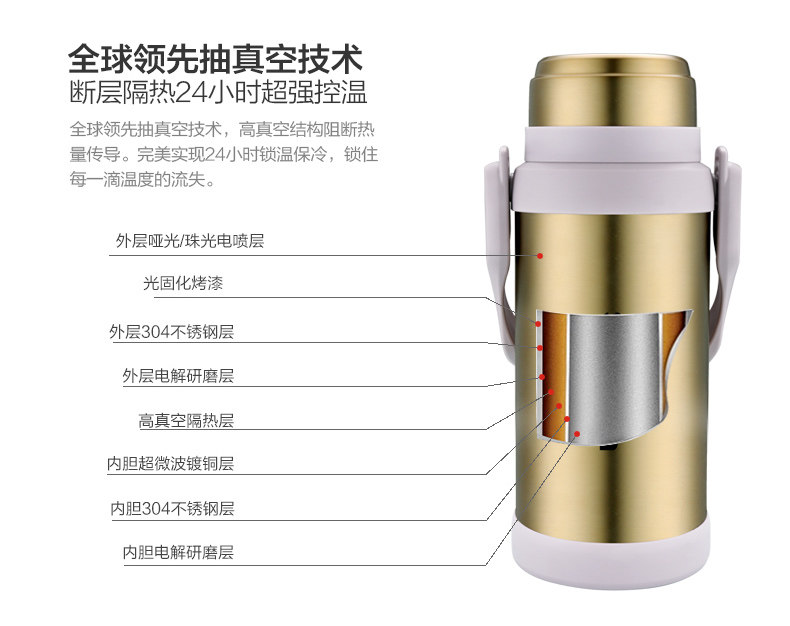 全球领先抽真空技术
断层隔热24小时超强控温

全球领先抽真空技术，高真空结构阻断热量传导。完美实现24小时锁温保冷，锁住每一滴温度的流失。

外层哑光/珠光电喷层

光固化烤漆

外层304不锈钢层

外层电解研磨层

高真空隔热层

内胆超微波镀铜层

内胆304不锈钢层

内胆电解研磨层