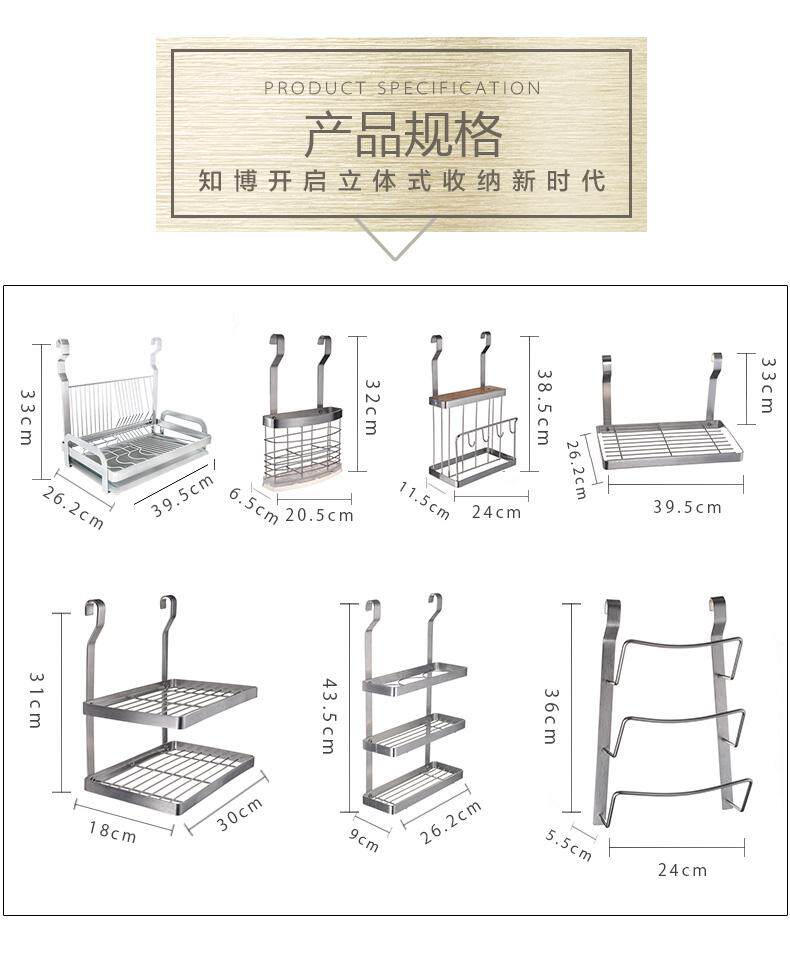 PRODUCT SPECIFICATION
产品规格
知博开启立体式收纳新时代

33cm
26.2cm
39.5cm

32cm
6.5cm
20.5cm

38.5cm
11.5cm
24cm

33cm
26.2cm
39.5cm

31cm
18cm
30cm

43.5cm
9cm
26.2cm

36cm
5.5cm
24cm