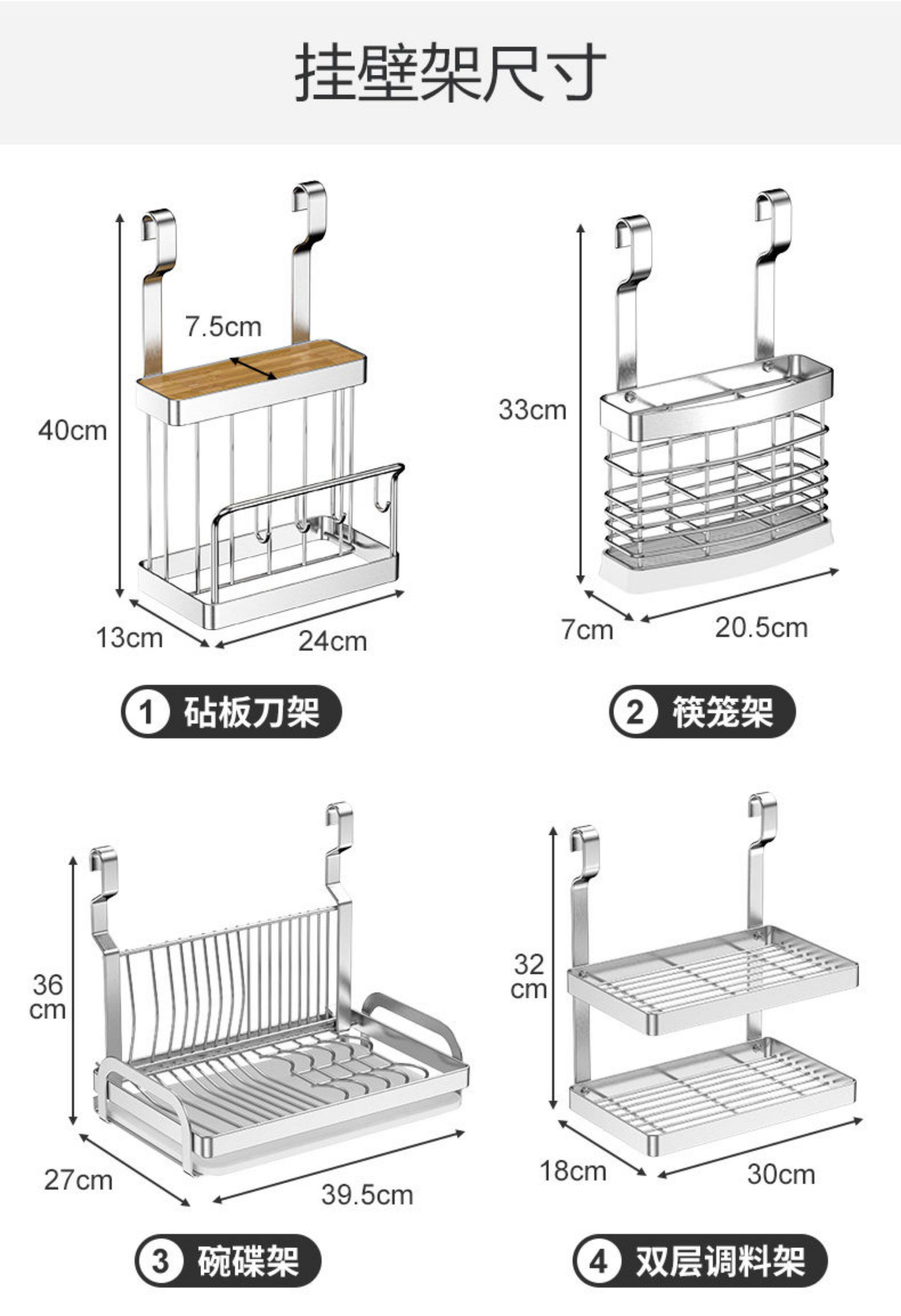 挂壁架尺寸

7.5cm
40cm
13cm
24cm
1 砧板刀架

33cm
7cm
20.5cm
2 筷笼架

36 cm
27cm
39.5cm
3 碗碟架

32 cm
18cm
30cm
4 双层调料架