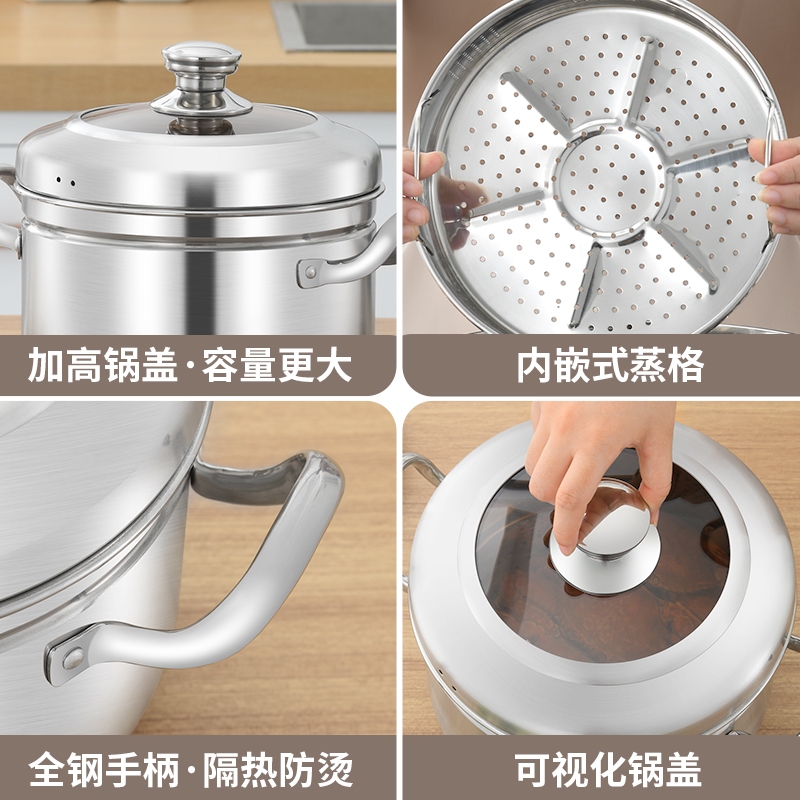 加高锅盖·容量更大

内嵌式蒸格

全钢手柄·隔热防烫

可视化锅盖