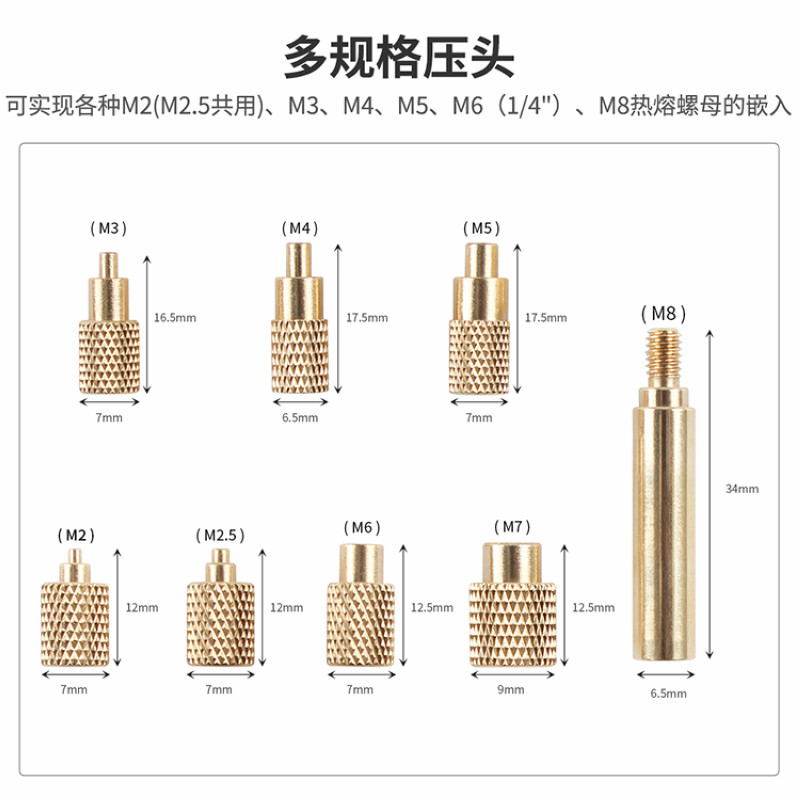 多规格压头

可实现各种M2(M2.5共用)、M3、M4、M5、M6（1/4"）、M8热熔螺母的嵌入

（M3）
16.5mm
7mm

（M4）
17.5mm
6.5mm

（M5）
17.5mm
7mm

（M8）
34mm
6.5mm

（M2）
12mm
7mm

（M2.5）
12mm
7mm

（M6）
12.5mm
7mm

（M7）
12.5mm
9mm