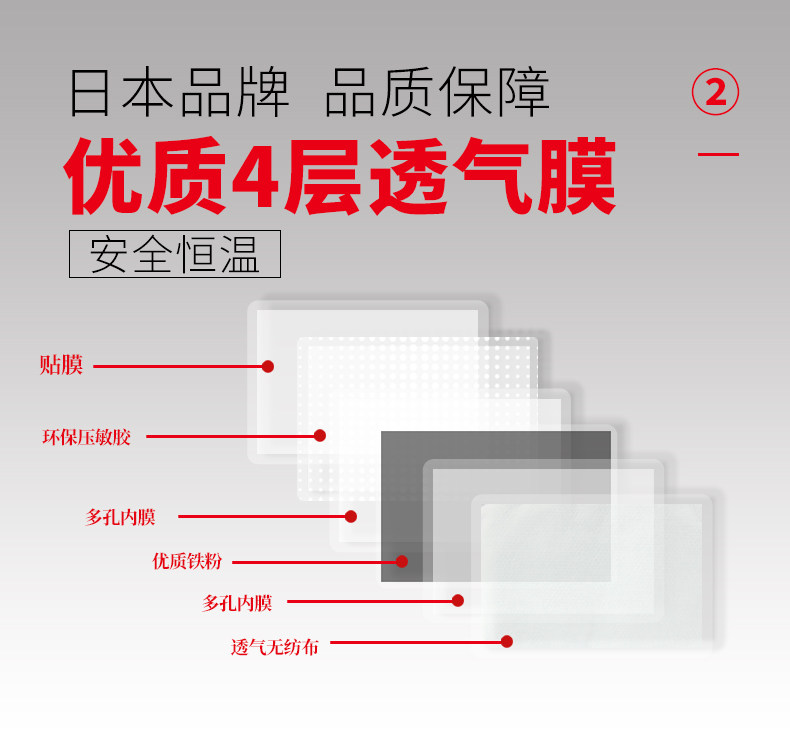 日本品牌 品质保障

②

优质4层透气膜

安全恒温

贴膜

环保压敏胶

多孔内膜

优质铁粉

多孔内膜

透气无纺布