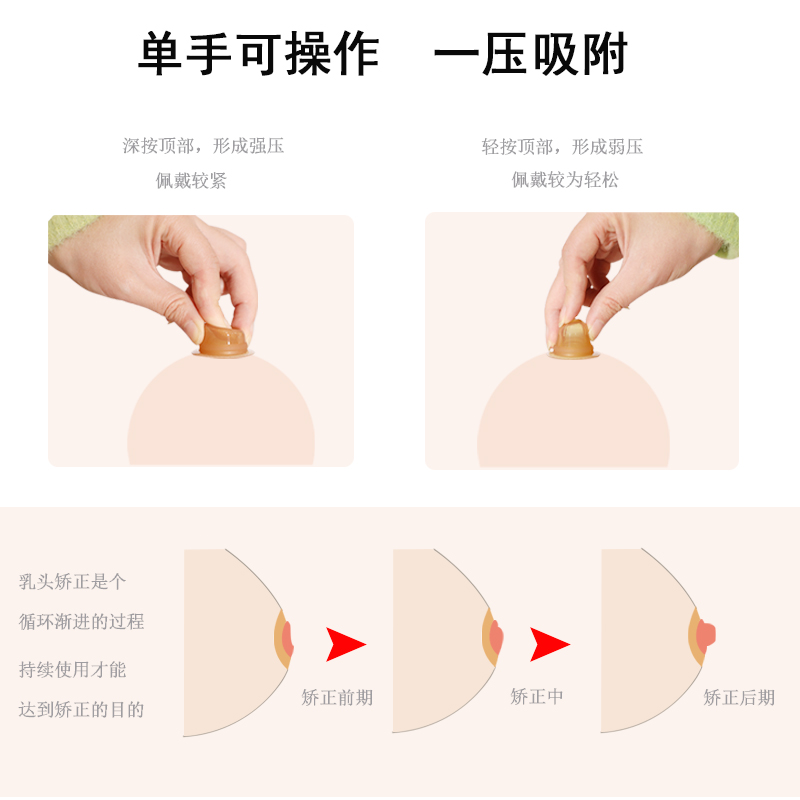 单手可操作　一压吸附

深按顶部，形成强压
佩戴较紧

轻按顶部，形成弱压
佩戴较为轻松

乳头矫正是个
循环渐进的过程
持续使用才能
达到矫正的目的

矫正前期

矫正中

矫正后期