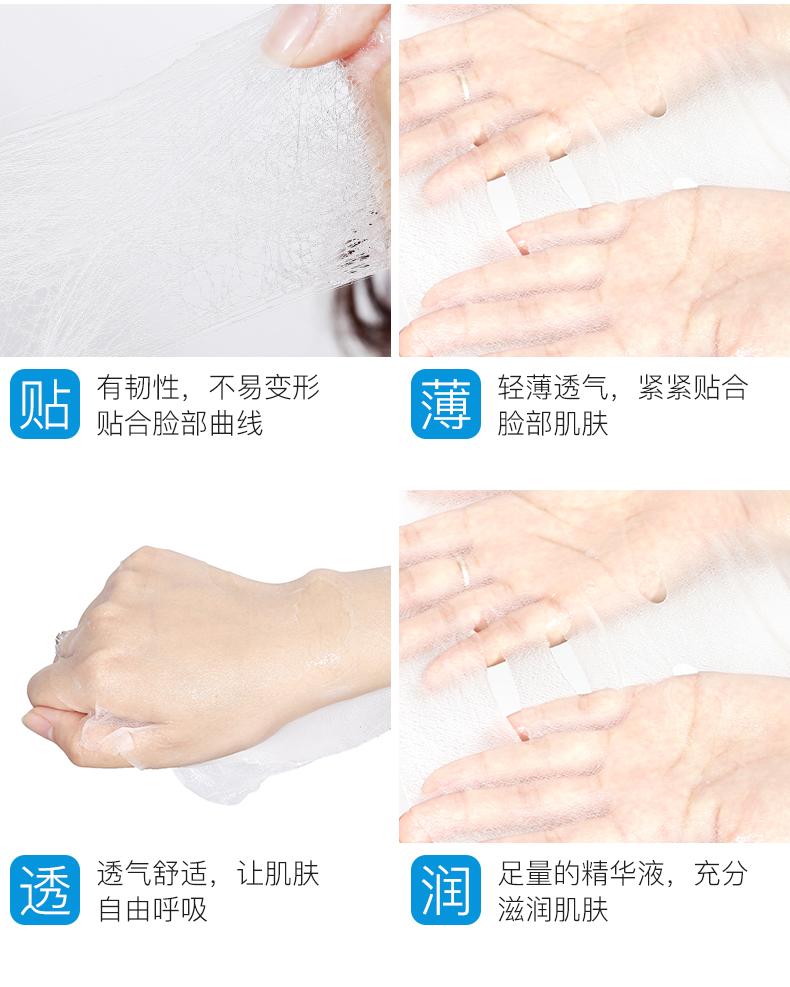 贴 有韧性，不易变形
贴合脸部曲线

薄 轻薄透气，紧紧贴合
脸部肌肤

透 透气舒适，让肌肤
自由呼吸

润 足量的精华液，充分
滋润肌肤