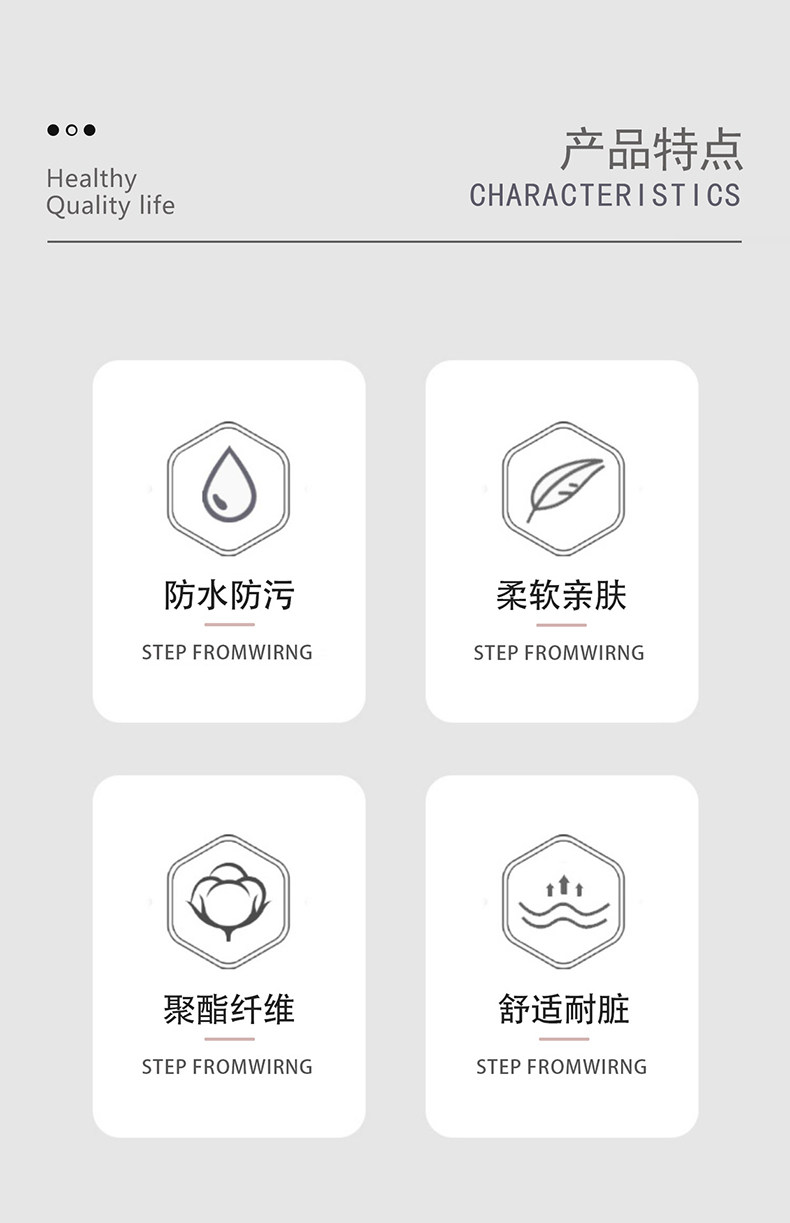 Healthy
Quality life

产品特点
CHARACTERISTICS

防水防污
STEP FROMWIRNG

柔软亲肤
STEP FROMWIRNG

聚酯纤维
STEP FROMWIRNG

舒适耐脏
STEP FROMWIRNG