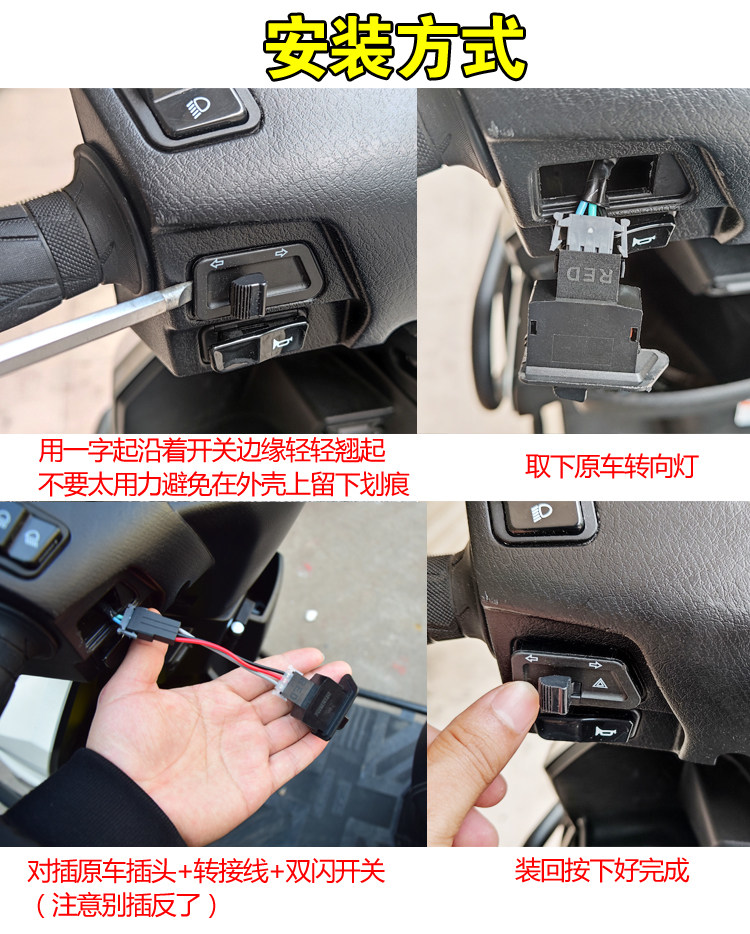 安装方式

RED

用一字起沿着开关边缘轻轻翘起
不要太用力避免在外壳上留下划痕

取下原车转向灯

对插原车插头+转接线+双闪开关
（注意别插反了）

装回按下好完成