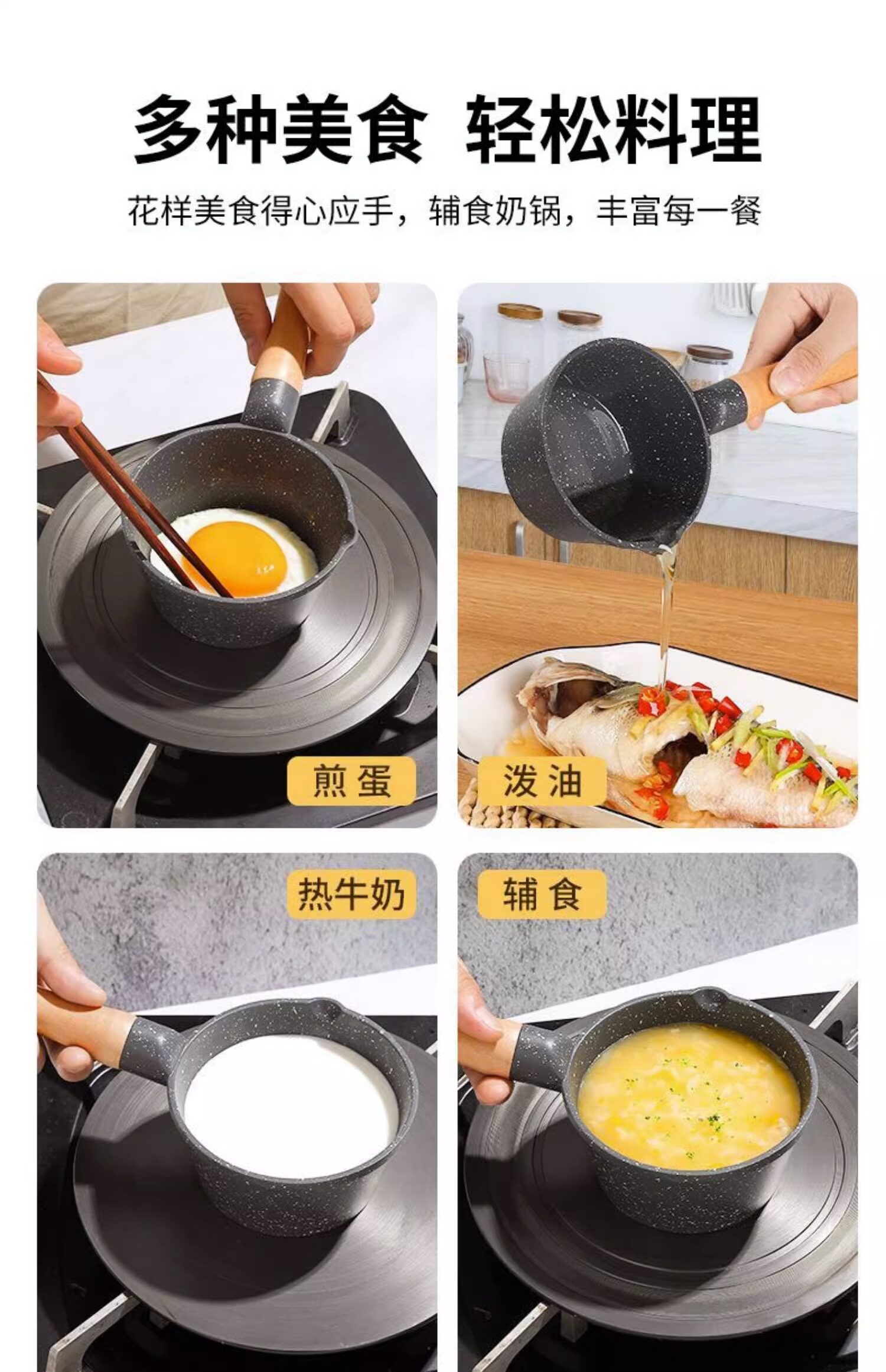 多种美食 轻松料理

花样美食得心应手，辅食奶锅，丰富每一餐

煎蛋

泼油

热牛奶

辅食