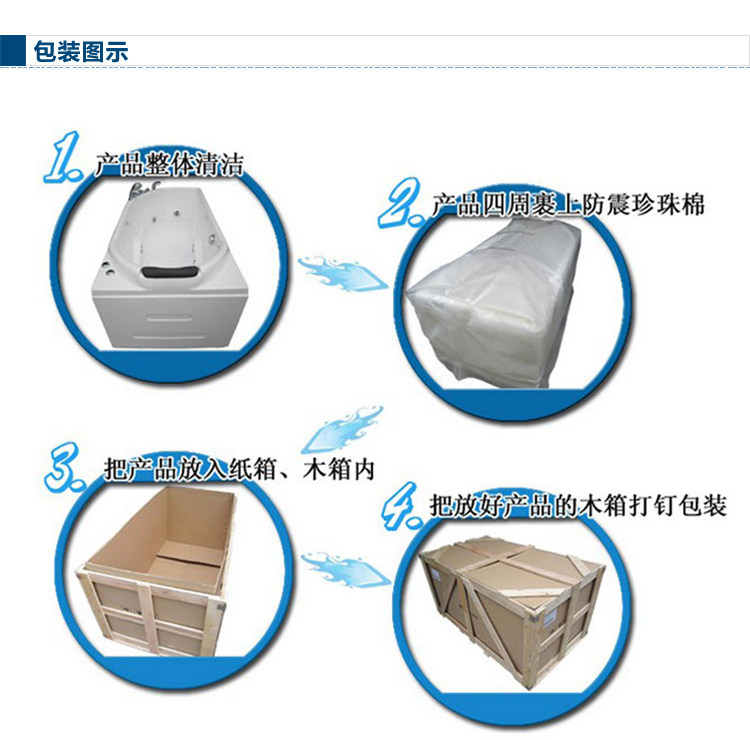 包装图示

1. 产品整体清洁

2. 产品四周裹上防震珍珠棉

3. 把产品放入纸箱、木箱内

4. 把放好产品的木箱打钉包装