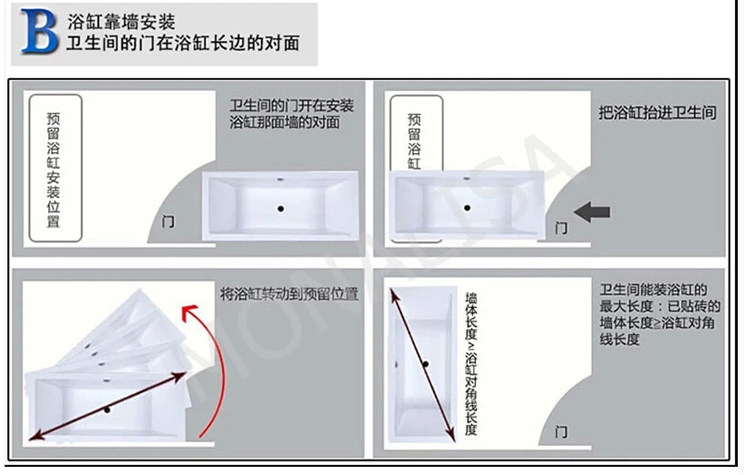 B 浴缸靠墙安装
卫生间的门在浴缸长边的对面

预留浴缸安装位置

卫生间的门开在安装浴缸那面墙的对面

门

预留浴缸

把浴缸抬进卫生间

门

将浴缸转动到预留位置

墙体长度≥浴缸对角线长度

卫生间能装浴缸的最大长度：已贴砖的墙体长度≥浴缸对角线长度

门

MONALISA