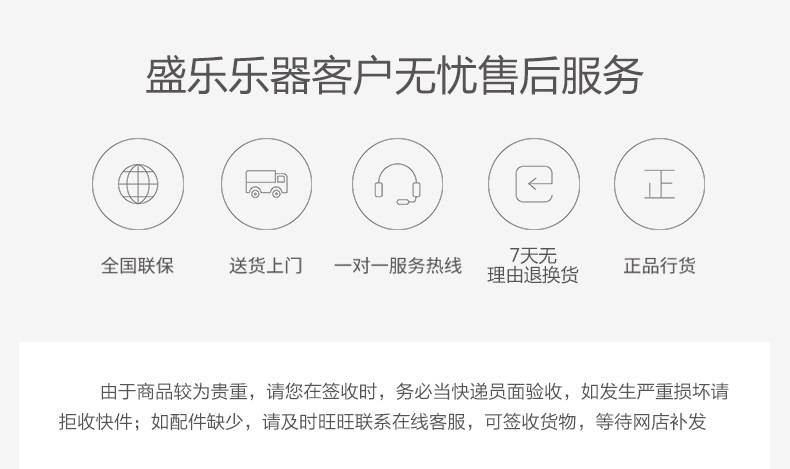 盛乐乐器客户无忧售后服务

正

全国联保

送货上门

一对一服务热线

7天无
理由退换货

正品行货

由于商品较为贵重，请您在签收时，务必当快递员面验收，如发生严重损坏请拒收快件；如配件缺少，请及时旺旺联系在线客服，可签收货物，等待网店补发