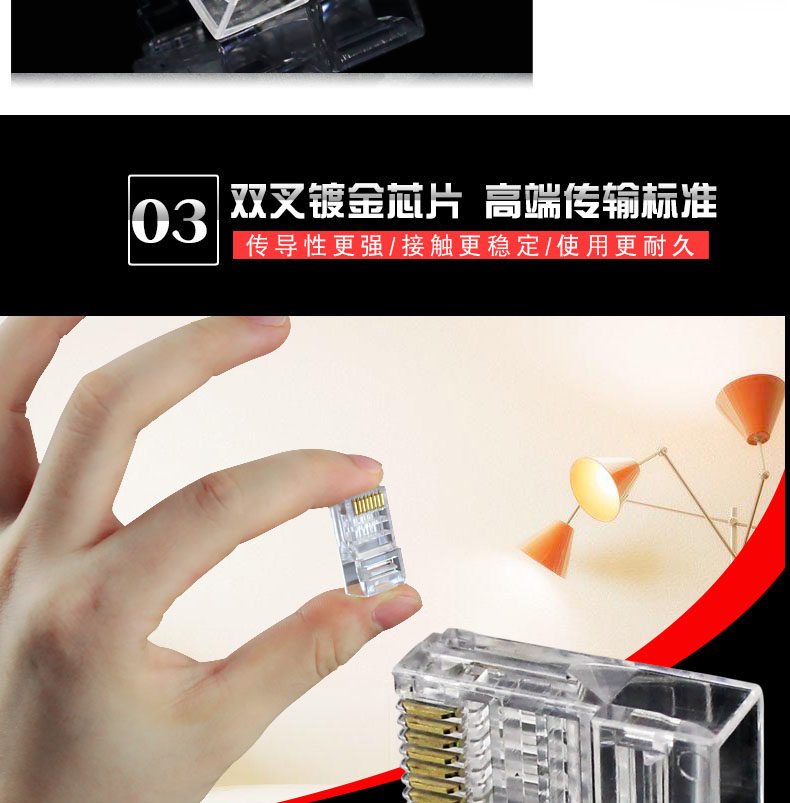 03

双叉镀金芯片 高端传输标准

传导性更强/接触更稳定/使用更耐久