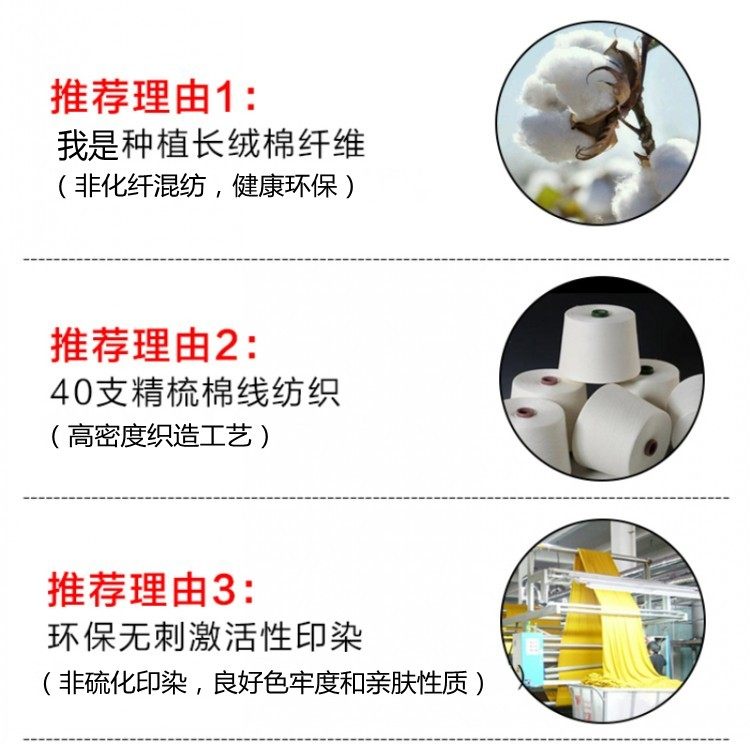 推荐理由1:
我是种植长绒棉纤维
（非化纤混纺，健康环保）

推荐理由2:
40支精梳棉线纺织
（高密度织造工艺）

推荐理由3:
环保无刺激活性印染
（非硫化印染，良好色牢度和亲肤性质）