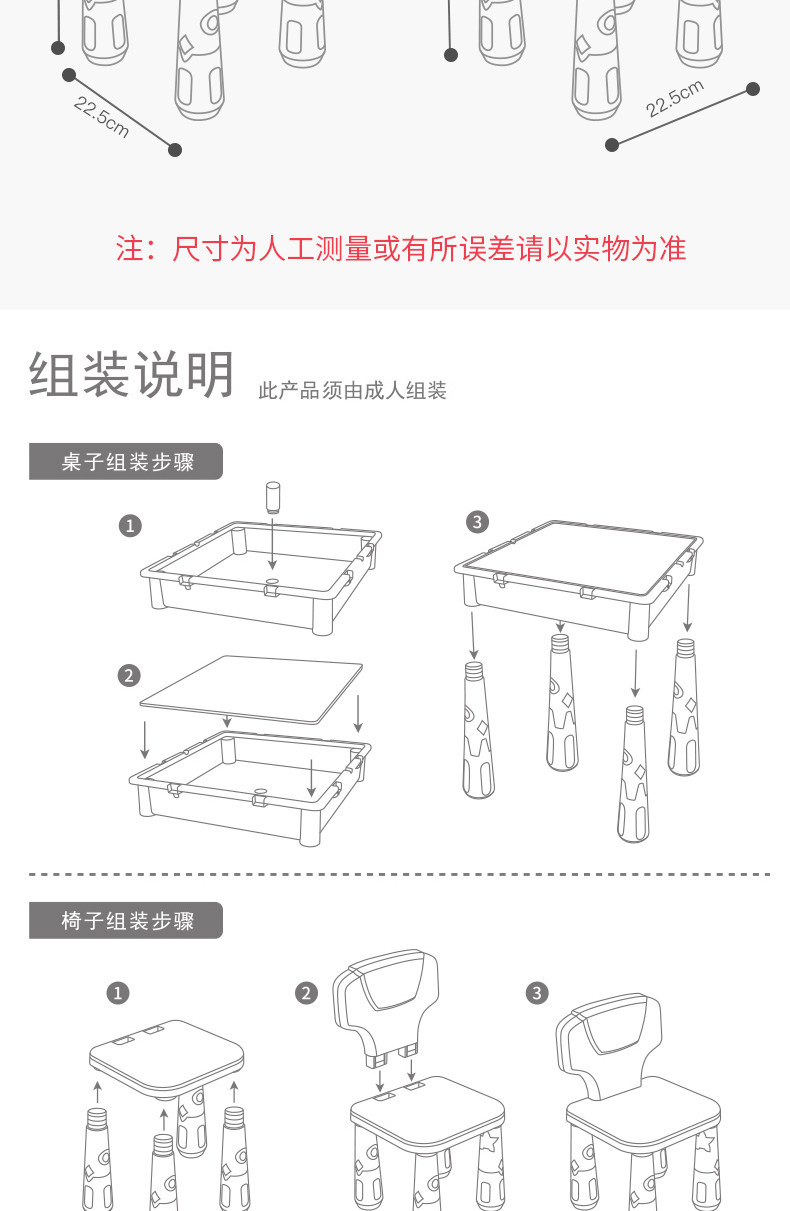 22.5cm

22.5cm

注：尺寸为人工测量或有所误差请以实物为准

组装说明 此产品须由成人组装

桌子组装步骤

1

2

3

椅子组装步骤

1

2

3