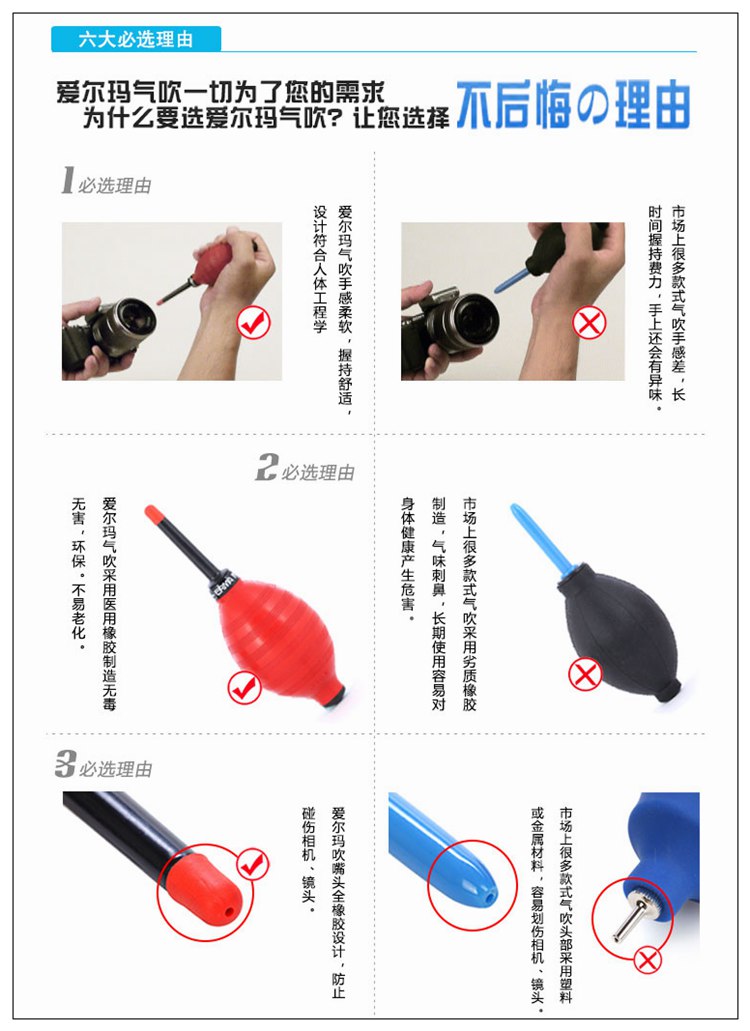 六大必选理由

爱尔玛气吹一切为了您的需求
为什么要选爱尔玛气吹？让您选择 不后悔の理由

1 必选理由

爱尔玛气吹手感柔软，握持舒适，设计符合人体工程学

市场上很多款式气吹手感差，长时间握持费力，手上还会有异味。

2 必选理由

爱尔玛气吹采用医用橡胶制造无毒无害，环保。不易老化。

市场上很多款式气吹采用劣质橡胶制造，气味刺鼻，长期使用容易对身体健康产生危害。

3 必选理由

爱尔玛吹嘴头全橡胶设计，防止碰伤相机、镜头。

市场上很多款式气吹头部采用塑料或金属材料，容易划伤相机、镜头。