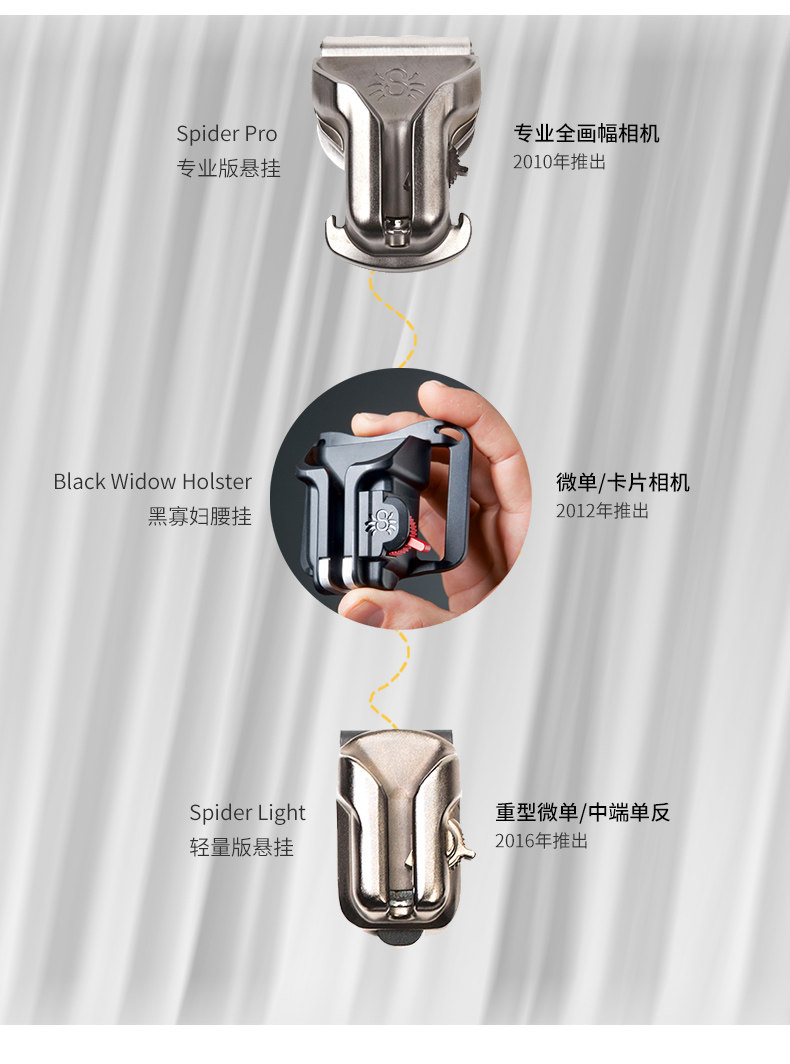 Spider Pro
专业版悬挂

专业全画幅相机
2010年推出

Black Widow Holster
黑寡妇腰挂

微单/卡片相机
2012年推出

Spider Light
轻量版悬挂

重型微单/中端单反
2016年推出