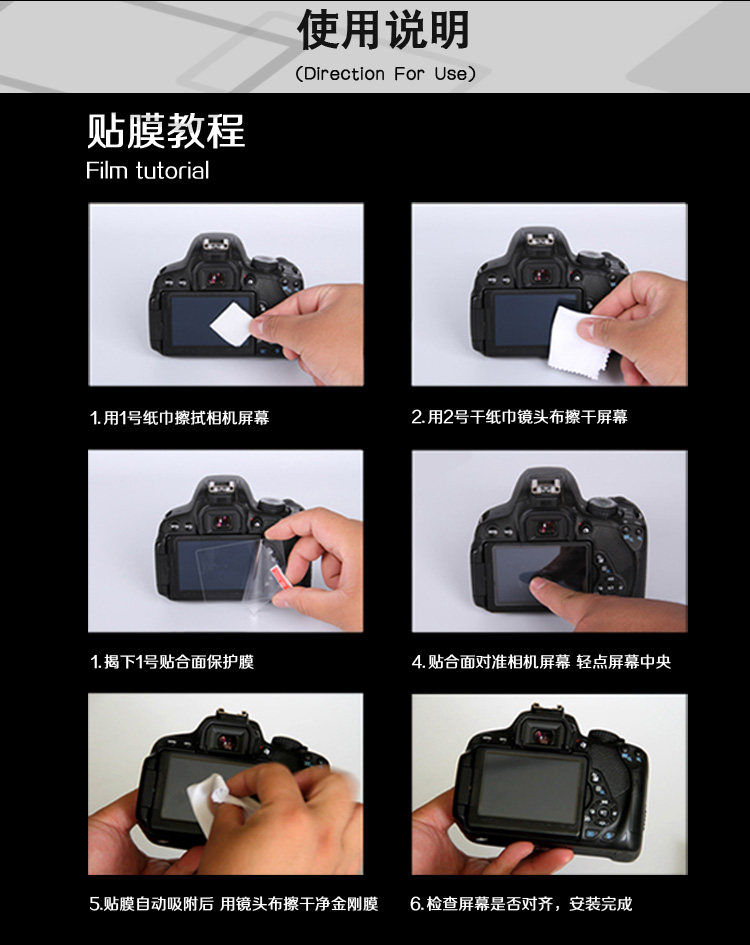 使用说明
(Direction For Use)

贴膜教程
Film tutorial

1.用1号纸巾擦拭相机屏幕

2.用2号干纸巾镜头布擦干屏幕

1.揭下1号贴合面保护膜

4.贴合面对准相机屏幕 轻点屏幕中央

5.贴膜自动吸附后 用镜头布擦干净金刚膜

6.检查屏幕是否对齐，安装完成