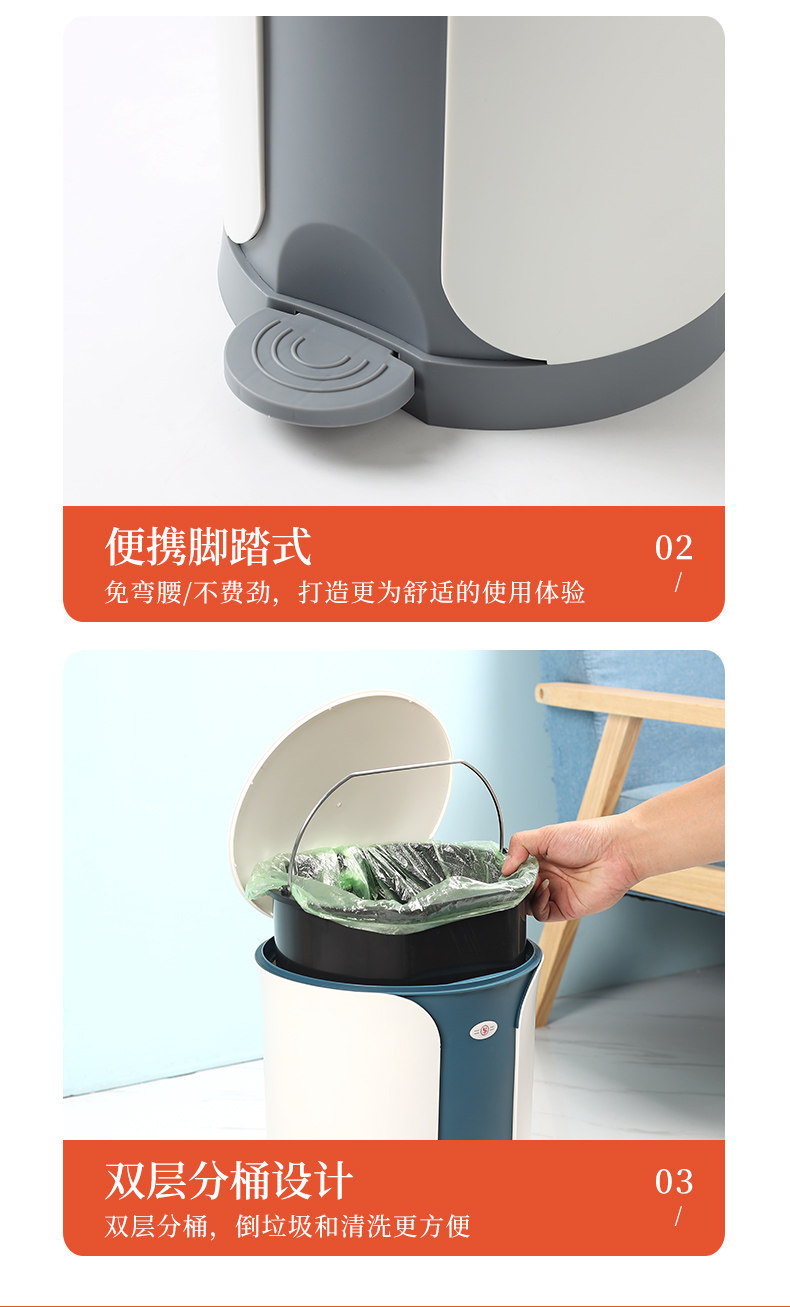 便携脚踏式
免弯腰/不费劲，打造更为舒适的使用体验

02
/

双层分桶设计
双层分桶，倒垃圾和清洗更方便

03
/