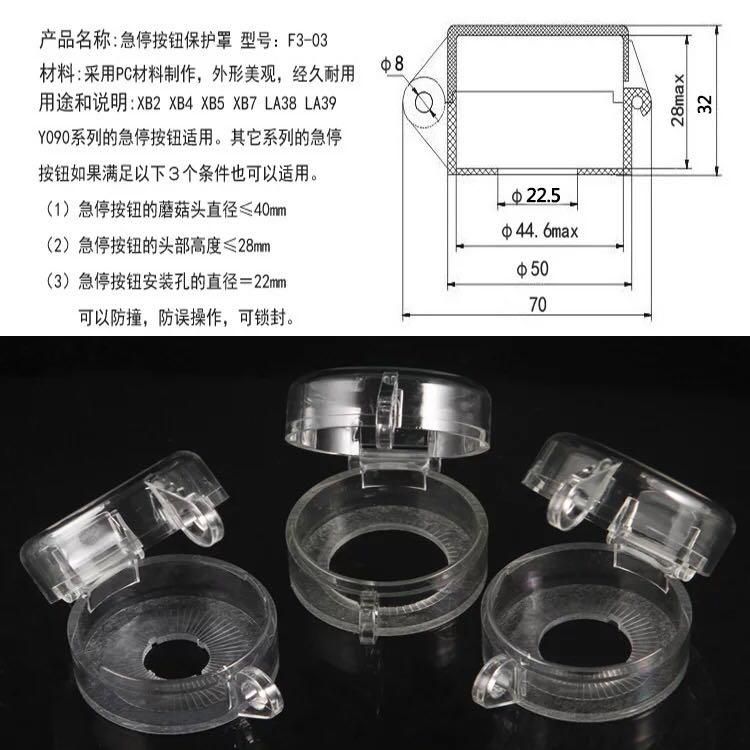 产品名称:急停按钮保护罩 型号：F3-03
材料：采用PC材料制作，外形美观，经久耐用
用途和说明:XB2 XB4 XB5 XB7 LA38 LA39 Y090系列的急停按钮适用。其它系列的急停按钮如果满足以下３个条件也可以适用。
（1）急停按钮的蘑菇头直径≤40mm
（2）急停按钮的头部高度≤28mm
（3）急停按钮安装孔的直径＝22mm
可以防撞，防误操作，可锁封。

ϕ8
28max
32
ϕ22.5
ϕ44.6max
ϕ50
70