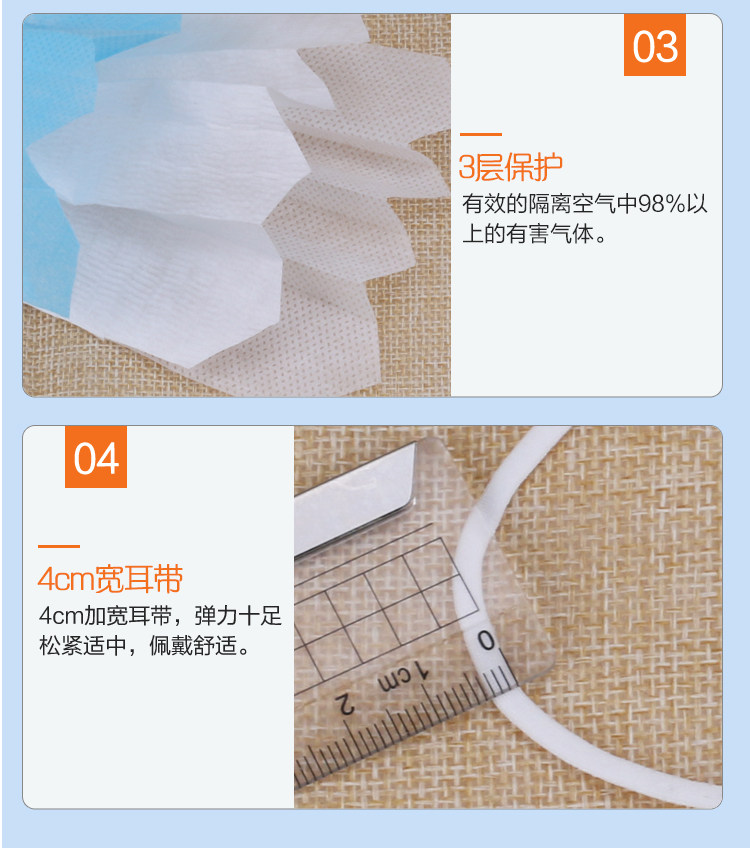 03

3层保护

有效的隔离空气中98%以上的有害气体。

04

4cm宽耳带

4cm加宽耳带，弹力十足松紧适中，佩戴舒适。

0
1 cm
2