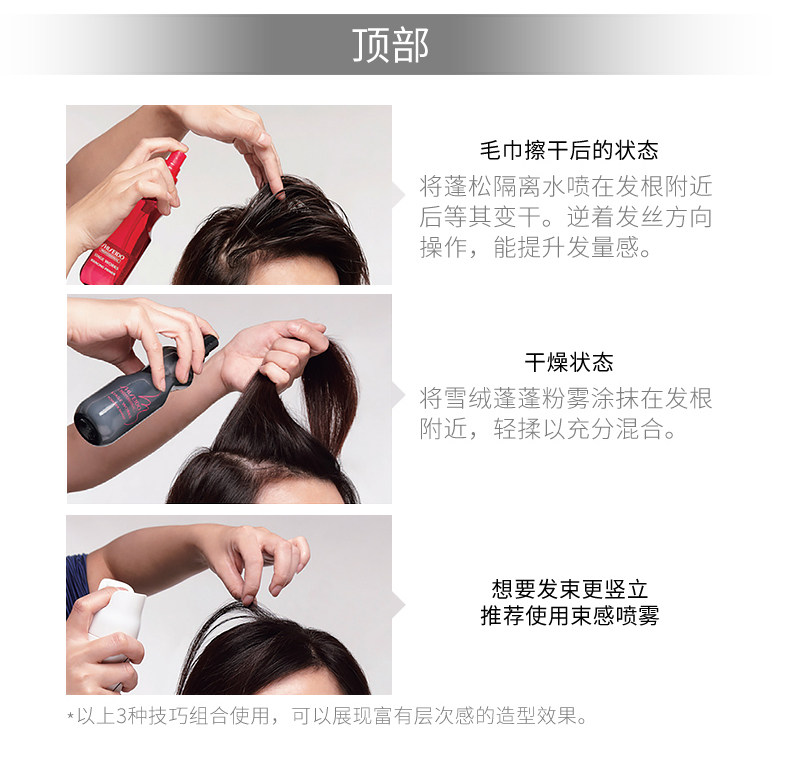 顶部

毛巾擦干后的状态
将蓬松隔离水喷在发根附近后等其变干。逆着发丝方向操作，能提升发量感。

干燥状态
将雪绒蓬蓬粉雾涂抹在发根附近，轻揉以充分混合。

想要发束更竖立
推荐使用束感喷雾

*以上3种技巧组合使用，可以展现富有层次感的造型效果。