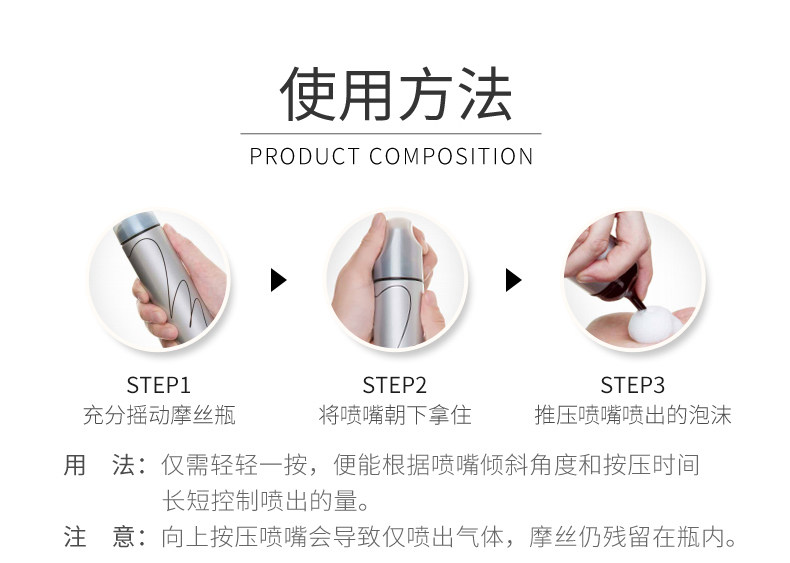 使用方法

PRODUCT COMPOSITION

STEP1
充分摇动摩丝瓶

STEP2
将喷嘴朝下拿住

STEP3
推压喷嘴喷出的泡沫

用　法：仅需轻轻一按，便能根据喷嘴倾斜角度和按压时间长短控制喷出的量。

注　意：向上按压喷嘴会导致仅喷出气体，摩丝仍残留在瓶内。